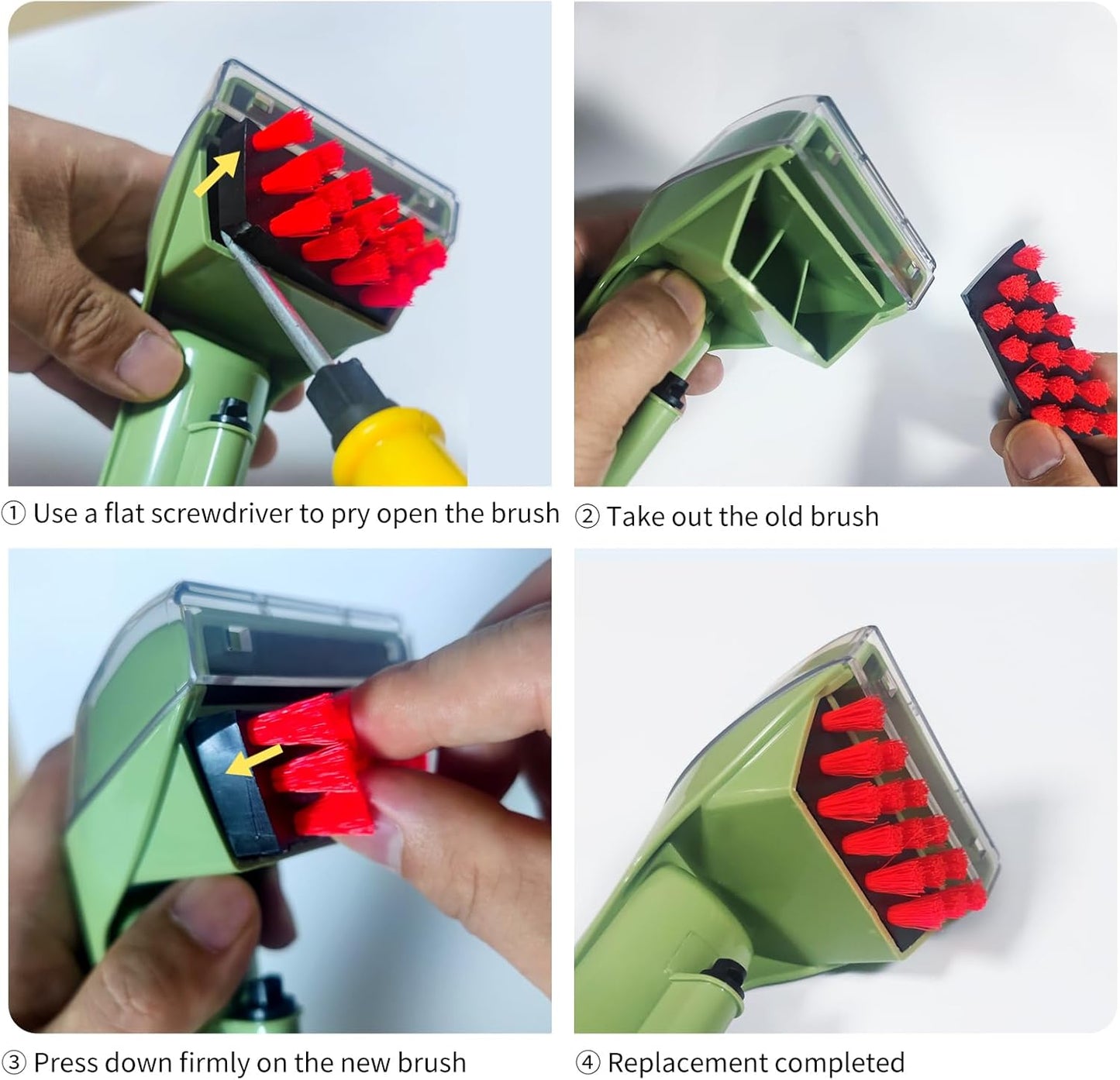 ① Use a flat screwdriver to pry open the brush

② Take out the old brush

③ Press down firmly on the new brush

④ Replacement completed