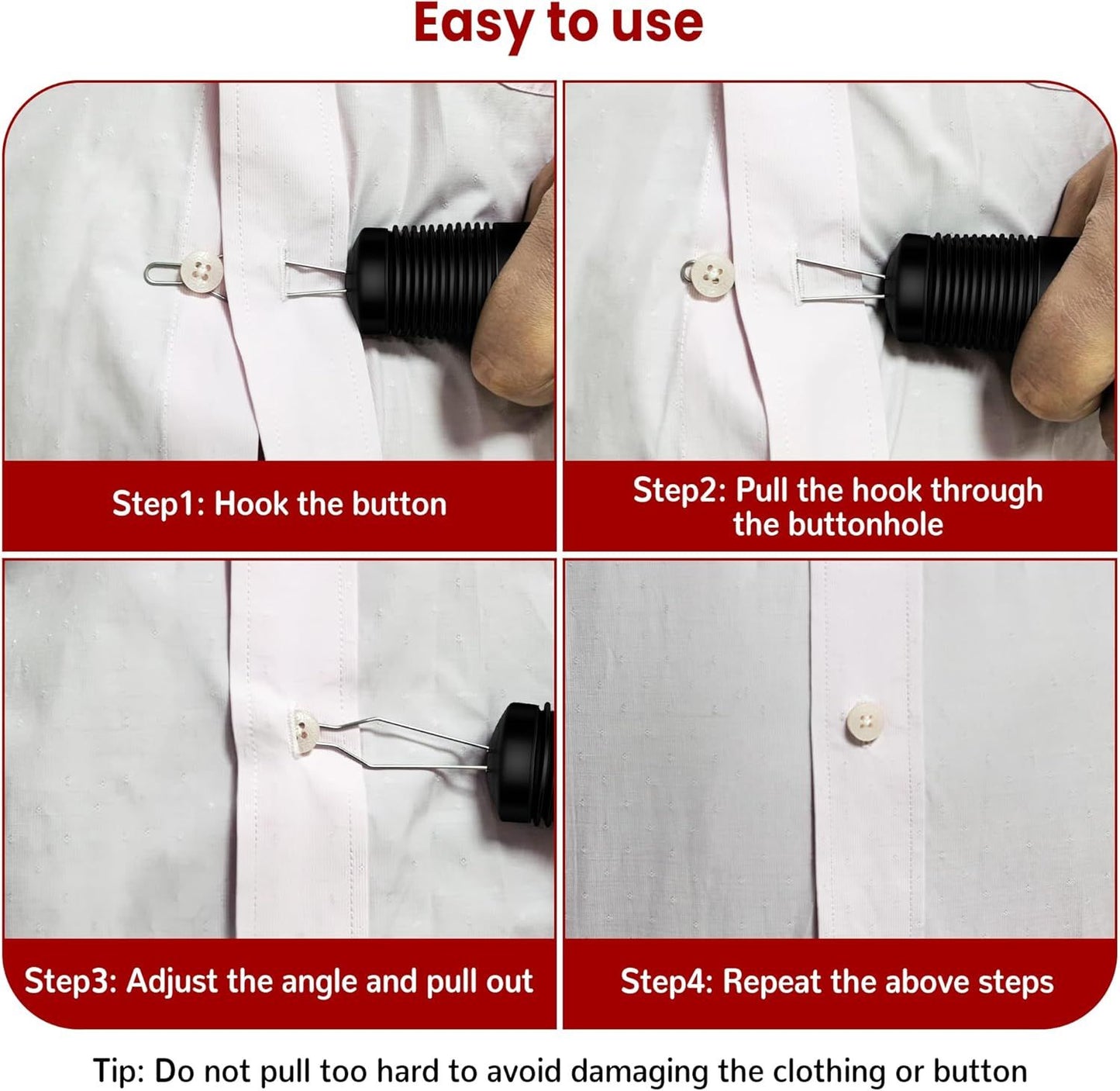 Easy to use

Step1: Hook the button

Step2: Pull the hook through the buttonhole

Step3: Adjust the angle and pull out

Step4: Repeat the above steps

Tip: Do not pull too hard to avoid damaging the clothing or button