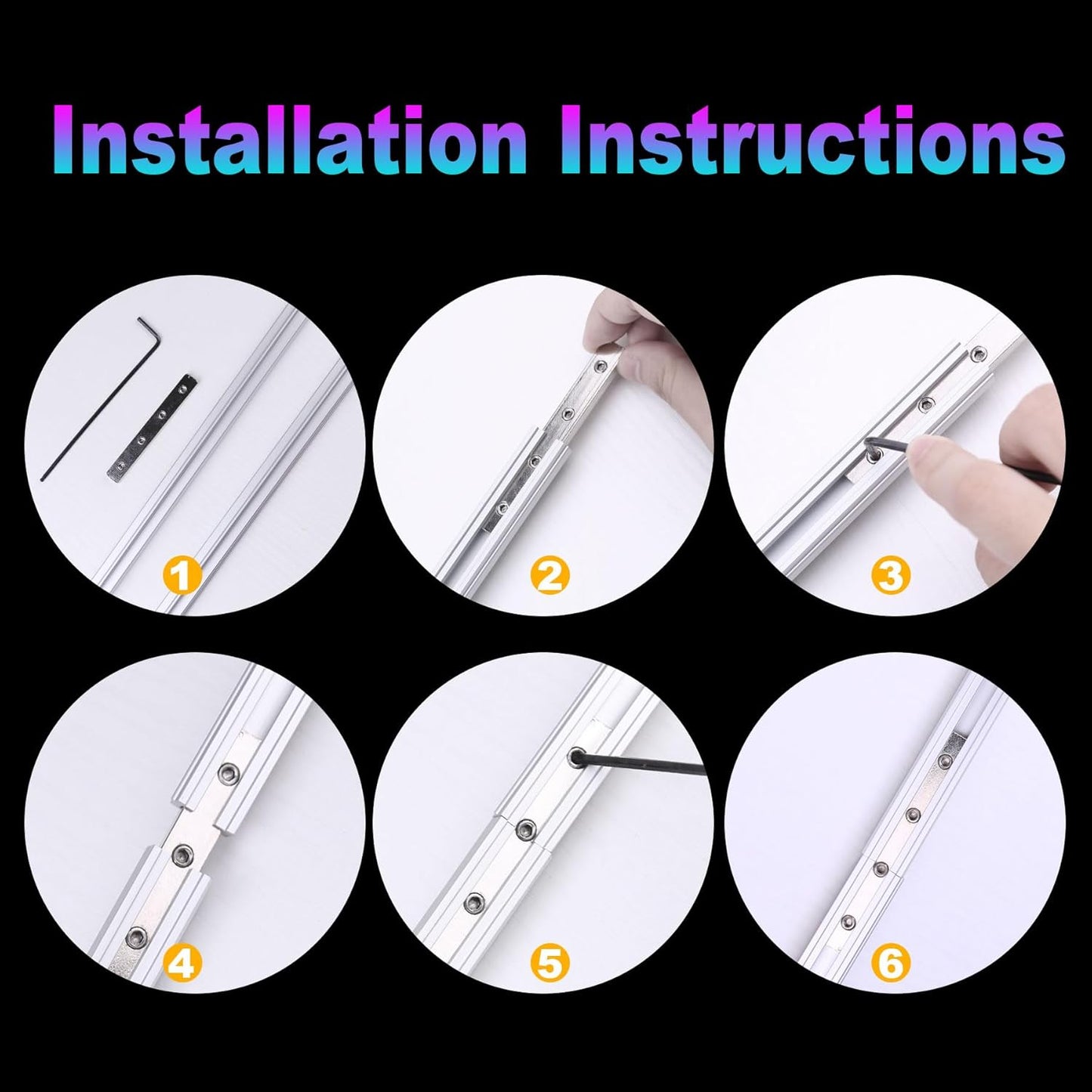 Installation Instructions

1

2

3

4

5

6