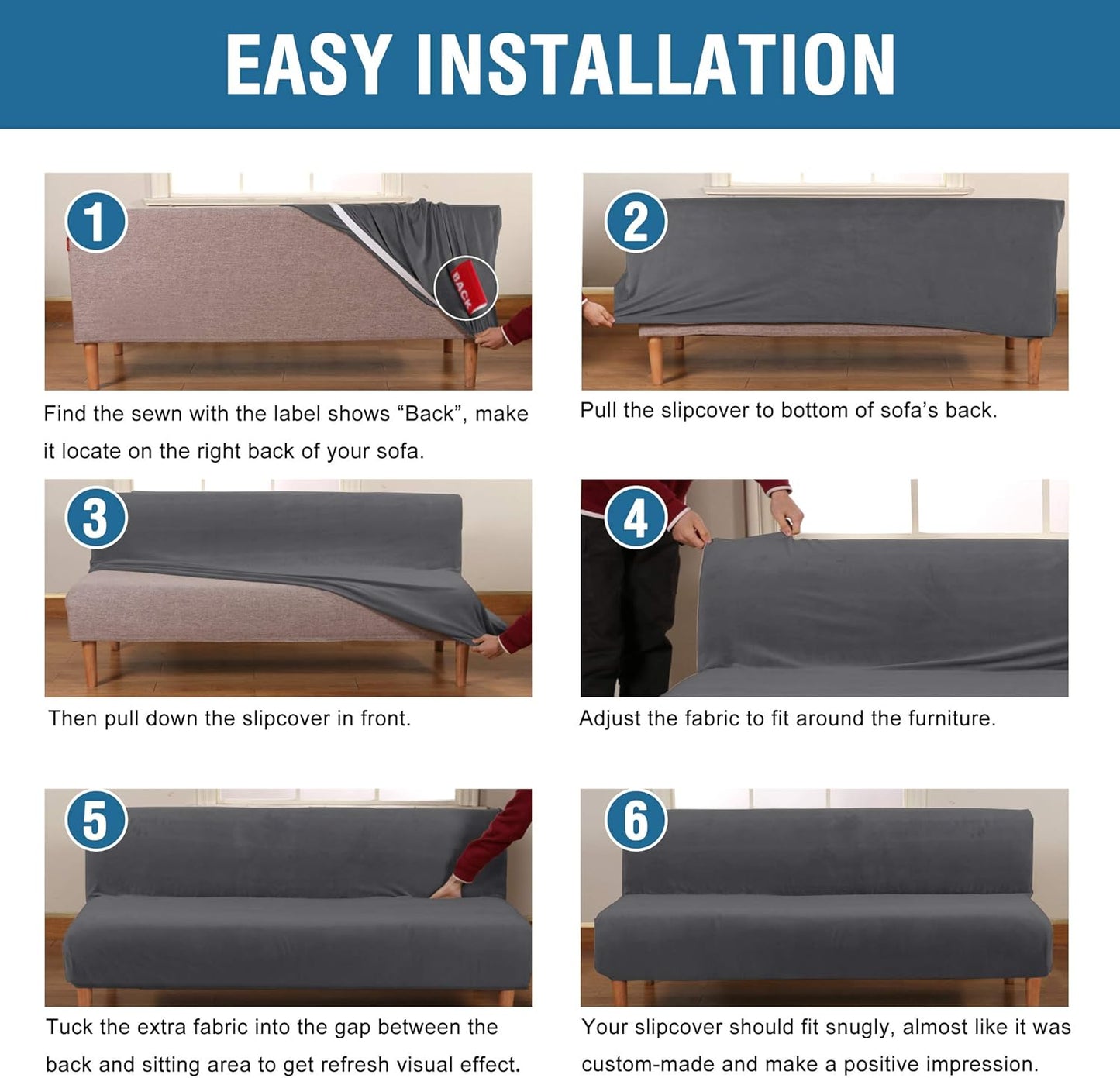 EASY INSTALLATION

1

BACK

Find the sewn with the label shows “Back”, make it locate on the right back of your sofa.

2

Pull the slipcover to bottom of sofa’s back.

3

Then pull down the slipcover in front.

4

Adjust the fabric to fit around the furniture.

5

Tuck the extra fabric into the gap between the back and sitting area to get refresh visual effect.

6

Your slipcover should fit snugly, almost like it was custom-made and make a positive impression.