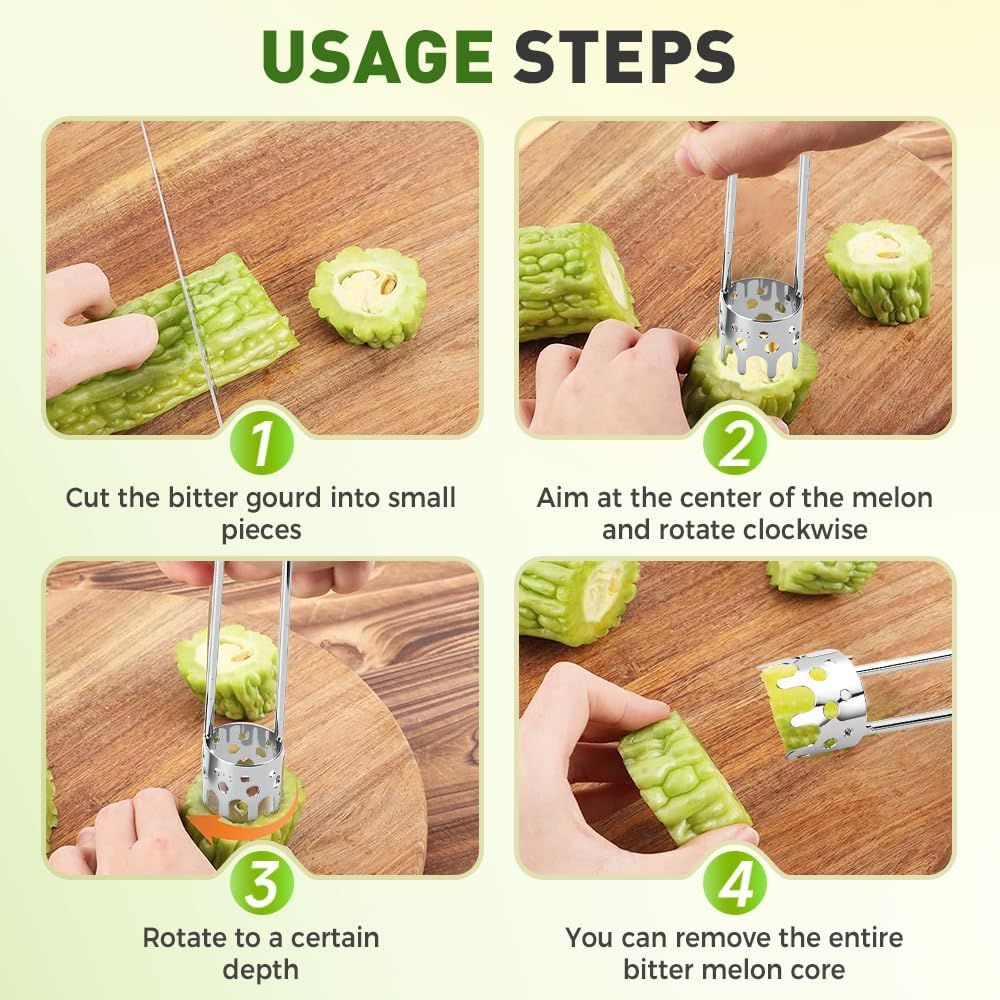 USAGE STEPS

1

Cut the bitter gourd into small pieces

2

Aim at the center of the melon and rotate clockwise

3

Rotate to a certain depth

4

You can remove the entire bitter melon core