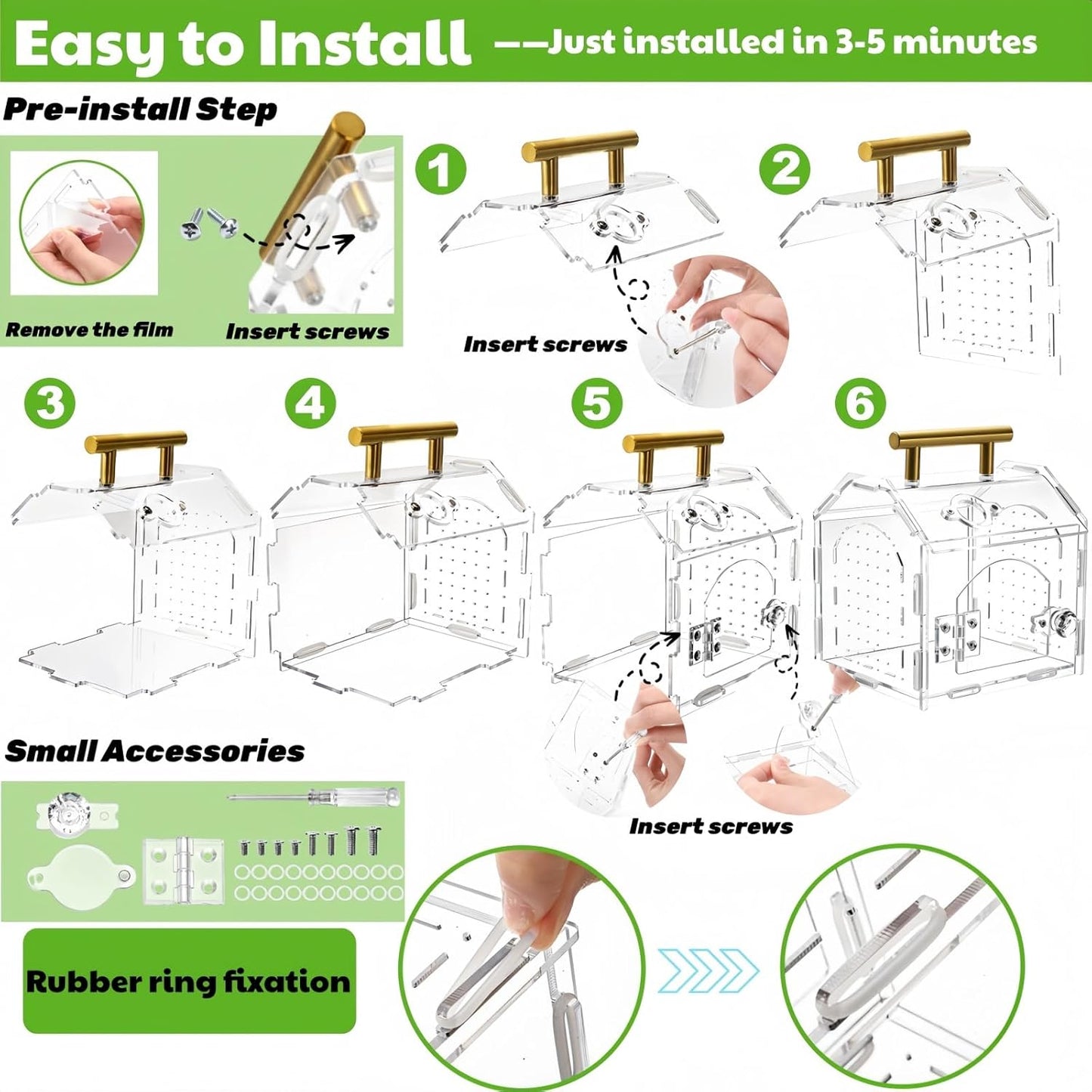 Easy to Install ——Just installed in 3-5 minutes

Pre-install Step

Remove the film

Insert screws

1

Insert screws

2

3

4

5

6

Insert screws

Small Accessories

Rubber ring fixation