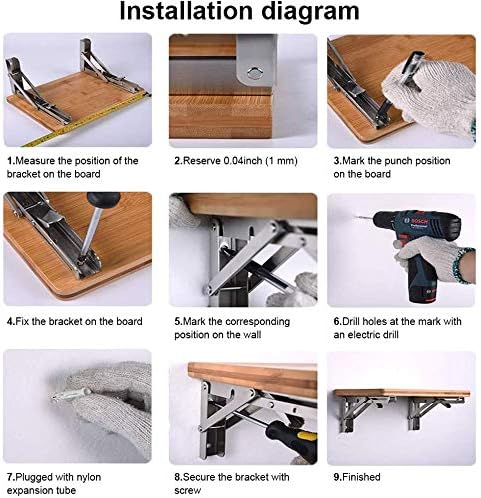 Installation diagram

1.Measure the position of the bracket on the board

2.Reserve 0.04inch (1 mm)

3.Mark the punch position on the board

4.Fix the bracket on the board

5.Mark the corresponding position on the wall

BOSCH
Professional

6.Drill holes at the mark with an electric drill

7.Plugged with nylon expansion tube

8.Secure the bracket with screw

9.Finished