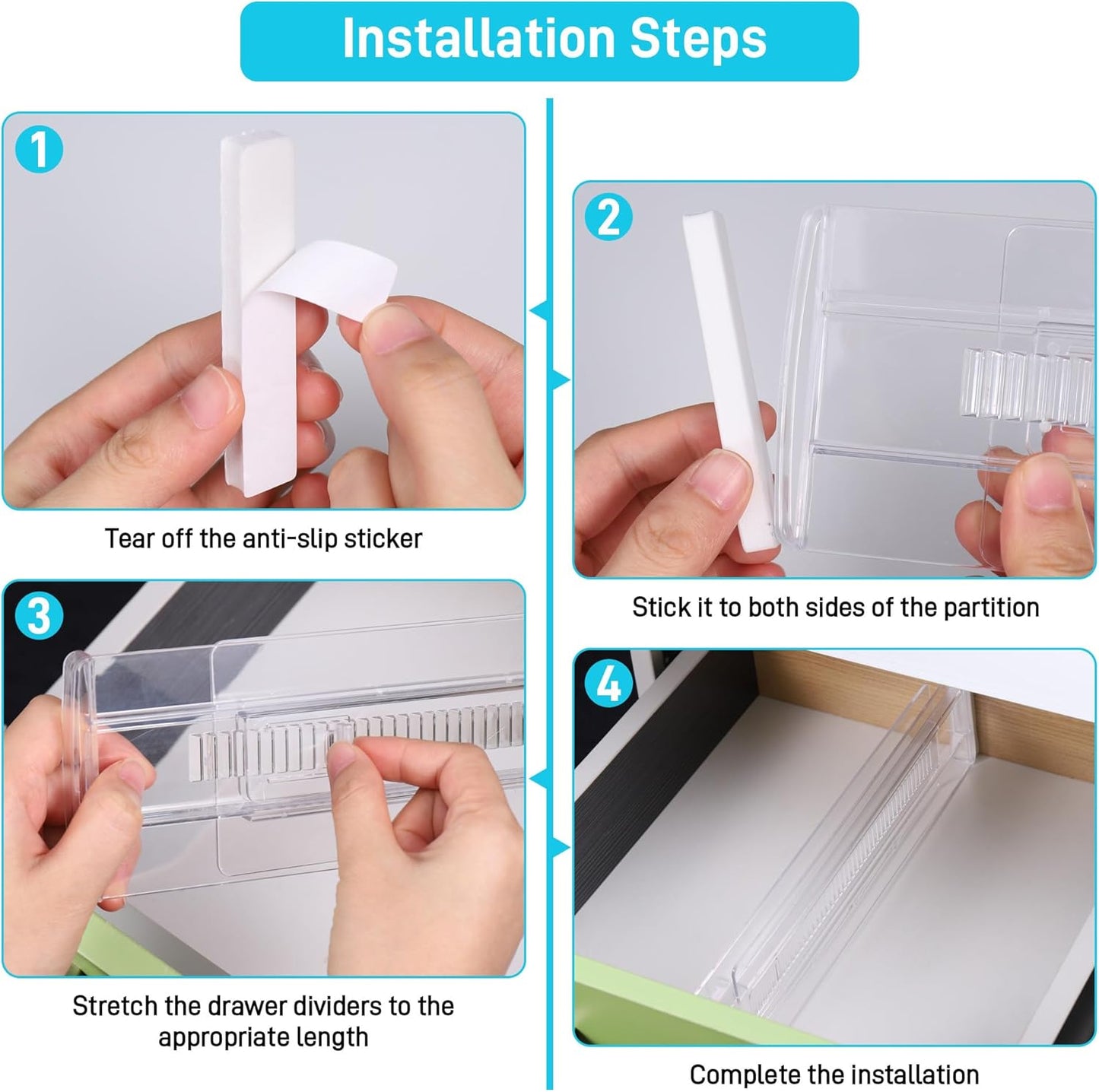 Installation Steps

1

Tear off the anti-slip sticker

2

Stick it to both sides of the partition

3

Stretch the drawer dividers to the appropriate length

4

Complete the installation