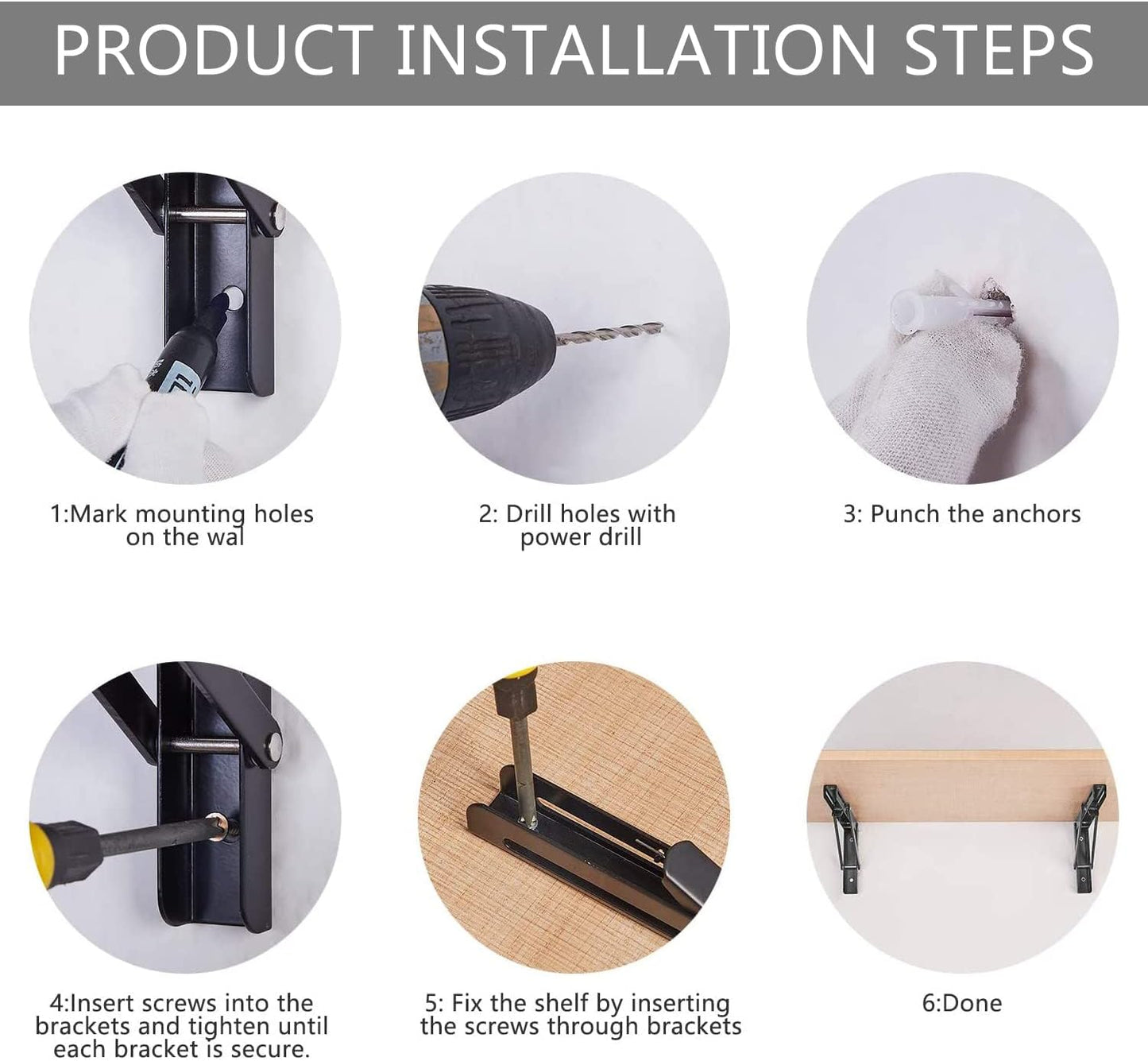 PRODUCT INSTALLATION STEPS

1:Mark mounting holes on the wal

2: Drill holes with power drill

3: Punch the anchors

4:Insert screws into the brackets and tighten until each bracket is secure.

5: Fix the shelf by inserting the screws through brackets

6:Done