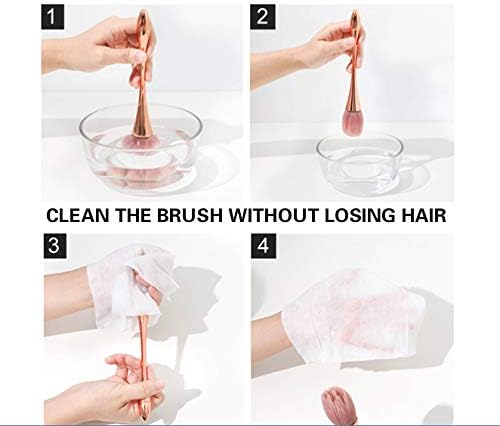 1

2

CLEAN THE BRUSH WITHOUT LOSING HAIR

3

4