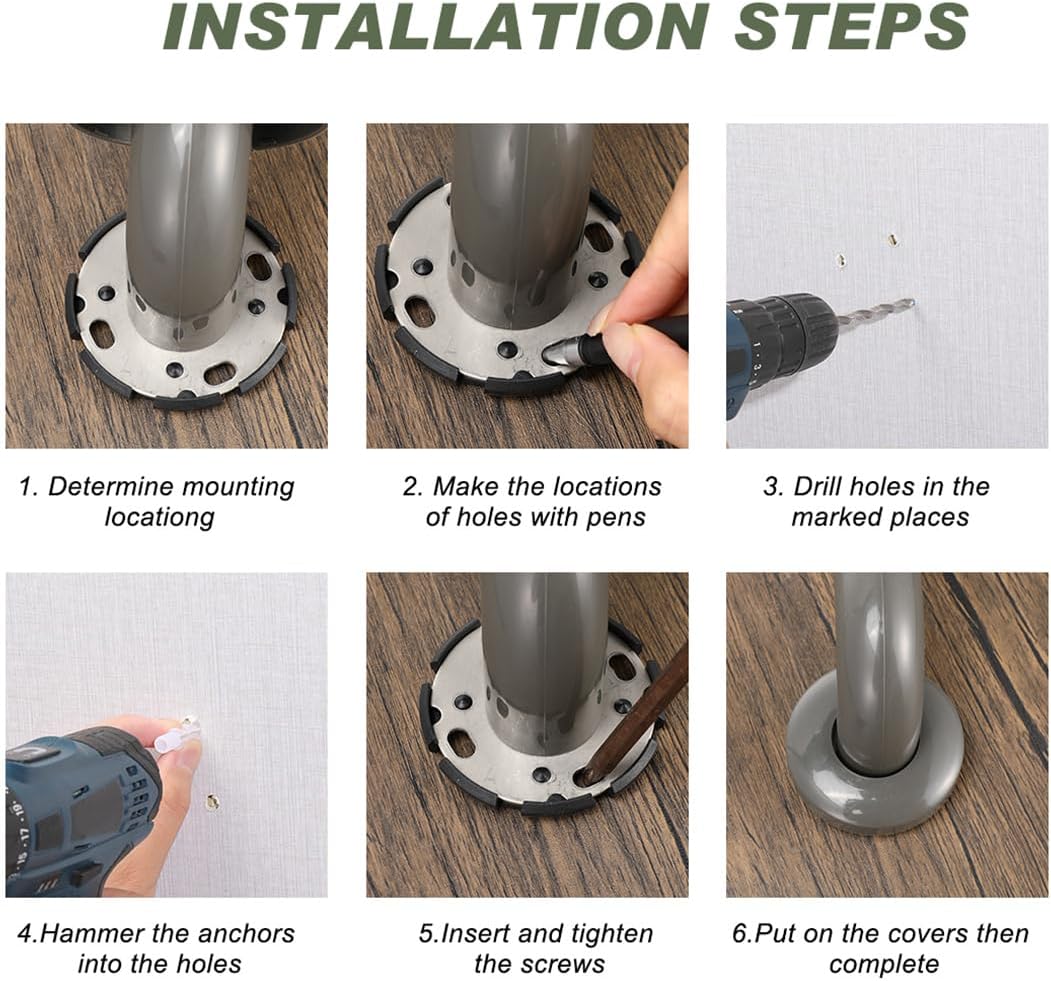 INSTALLATION STEPS

1. Determine mounting locationg

2. Make the locations of holes with pens

3. Drill holes in the marked places

4.Hammer the anchors into the holes

5.Insert and tighten the screws

6.Put on the covers then complete