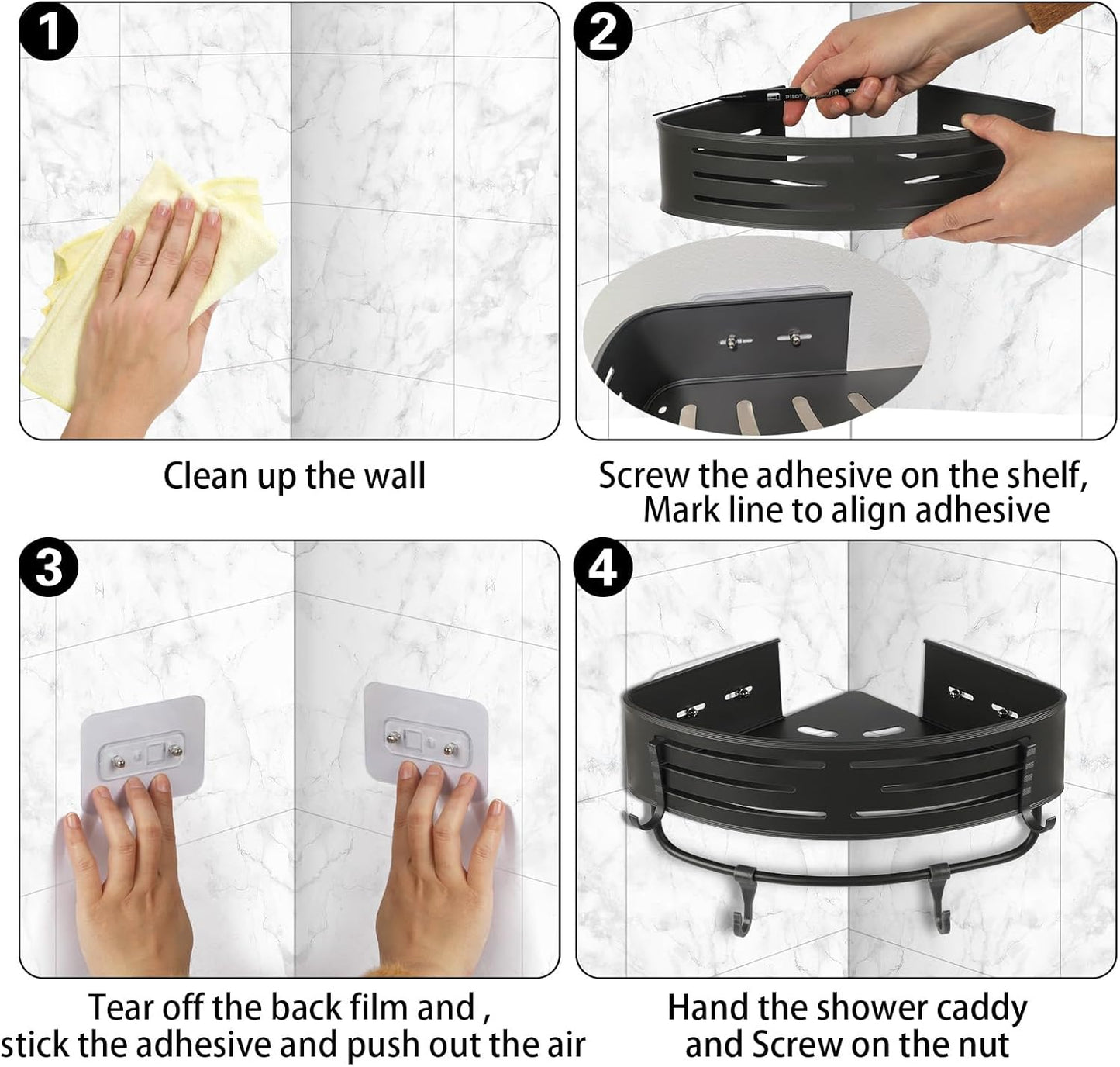 1

Clean up the wall

2

PILOT

Screw the adhesive on the shelf, Mark line to align adhesive

3

Tear off the back film and , stick the adhesive and push out the air

4

Hand the shower caddy and Screw on the nut