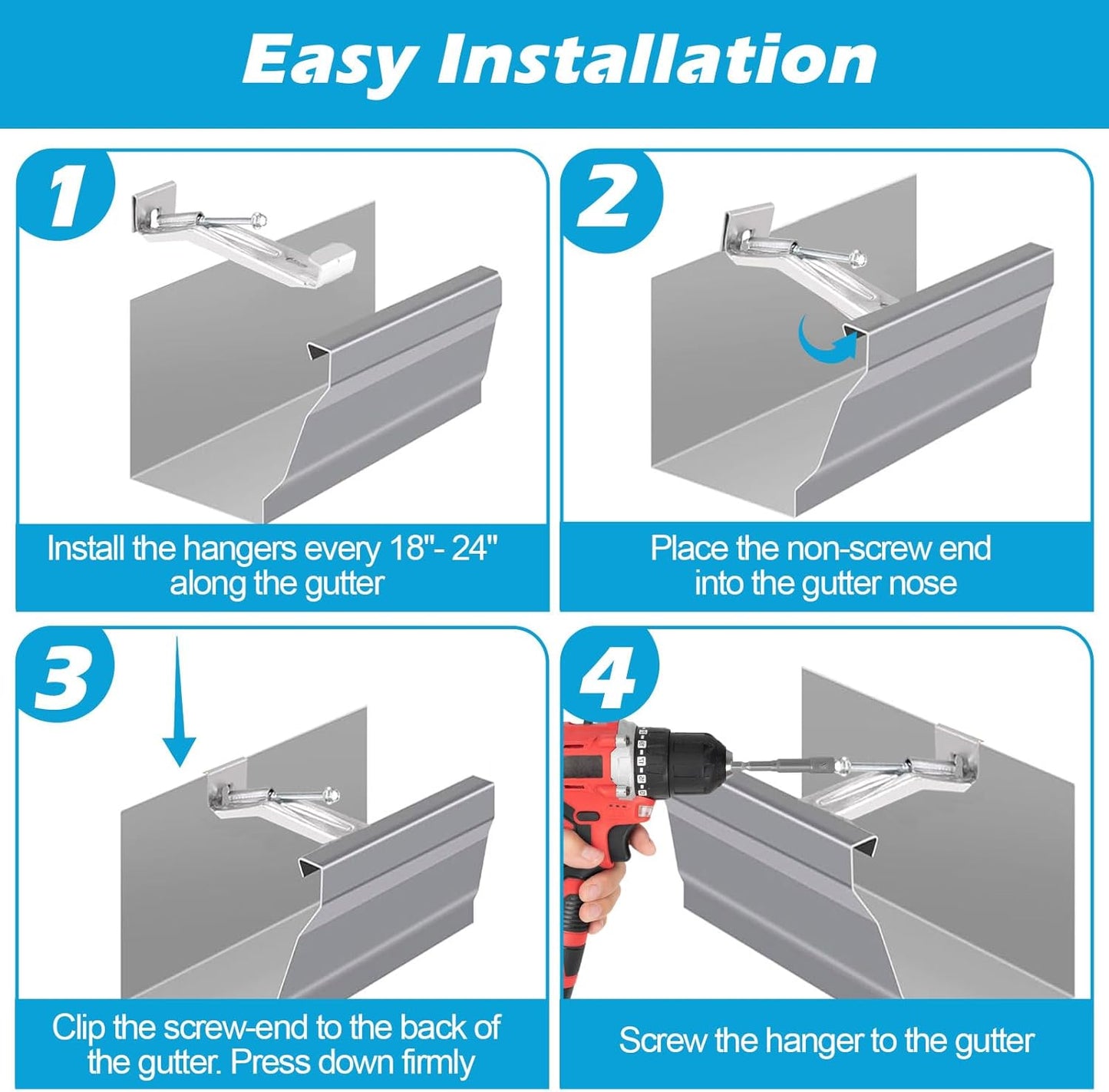 Easy Installation

1

Install the hangers every 18"- 24" along the gutter

2

Place the non-screw end into the gutter nose

3

Clip the screw-end to the back of the gutter. Press down firmly

4

Screw the hanger to the gutter