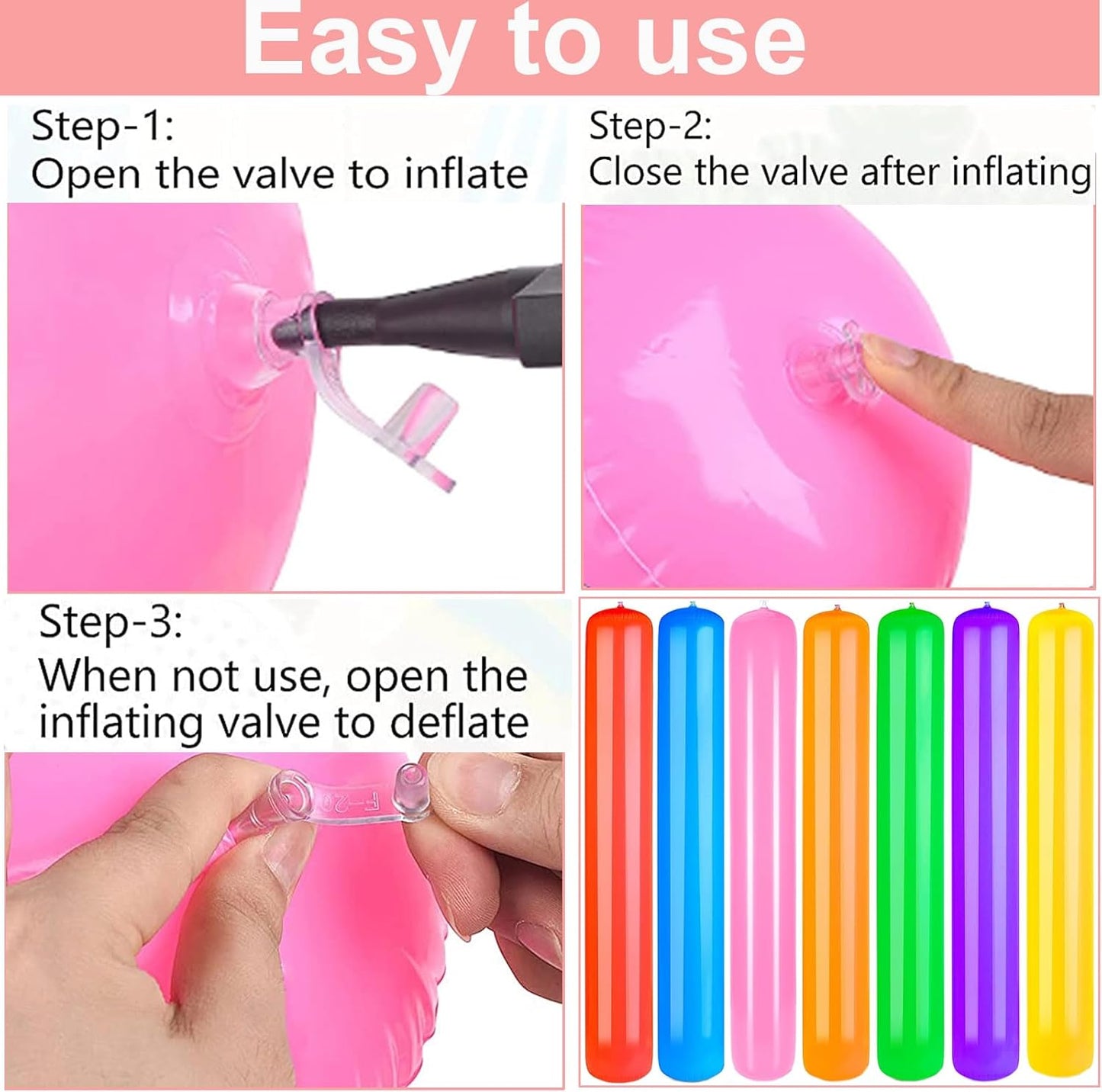 Easy to use

Step-1:
Open the valve to inflate

Step-2:
Close the valve after inflating

Step-3:
When not use, open the inflating valve to deflate

F-2.0