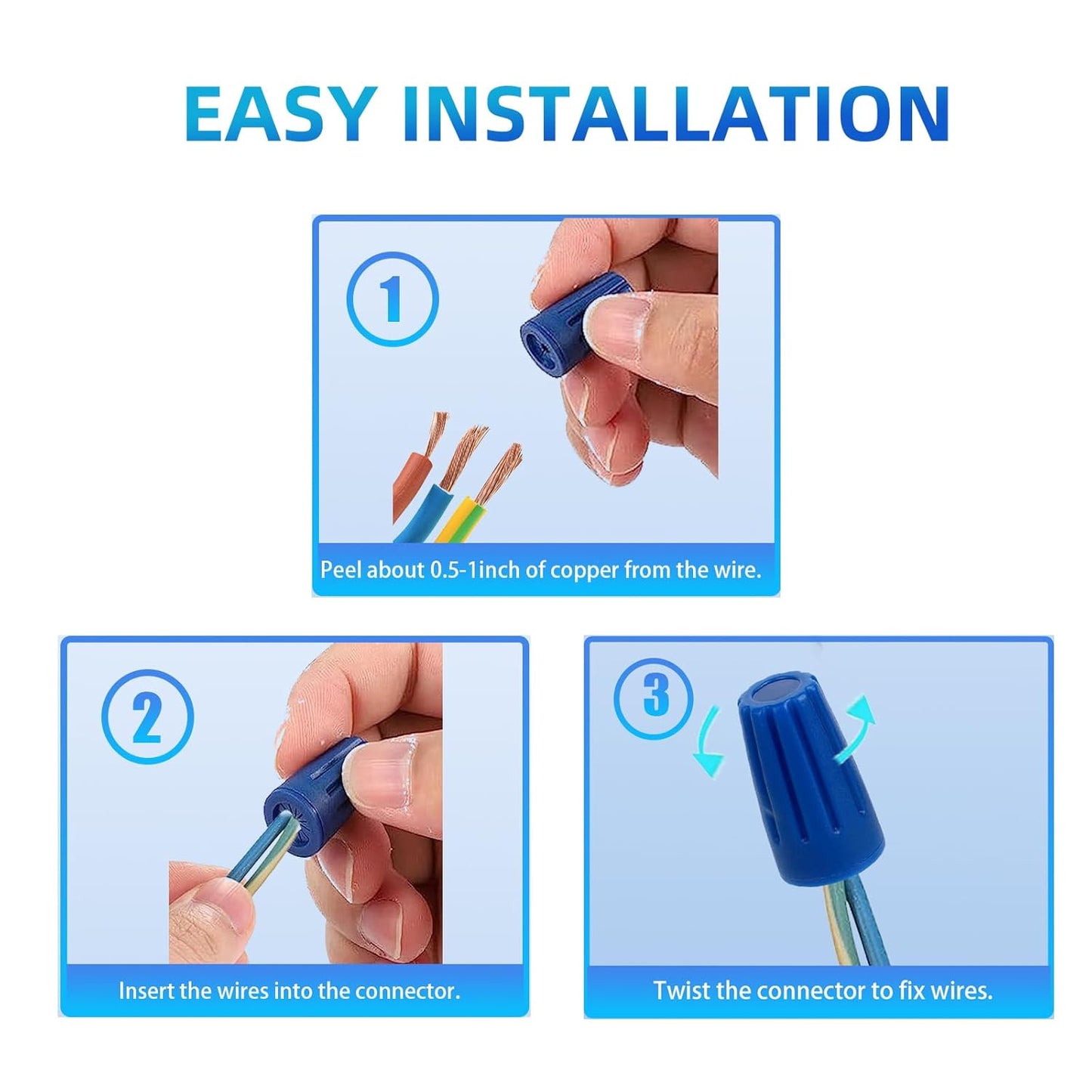 EASY INSTALLATION

1

Peel about 0.5-1inch of copper from the wire.

2

Insert the wires into the connector.

3

Twist the connector to fix wires.