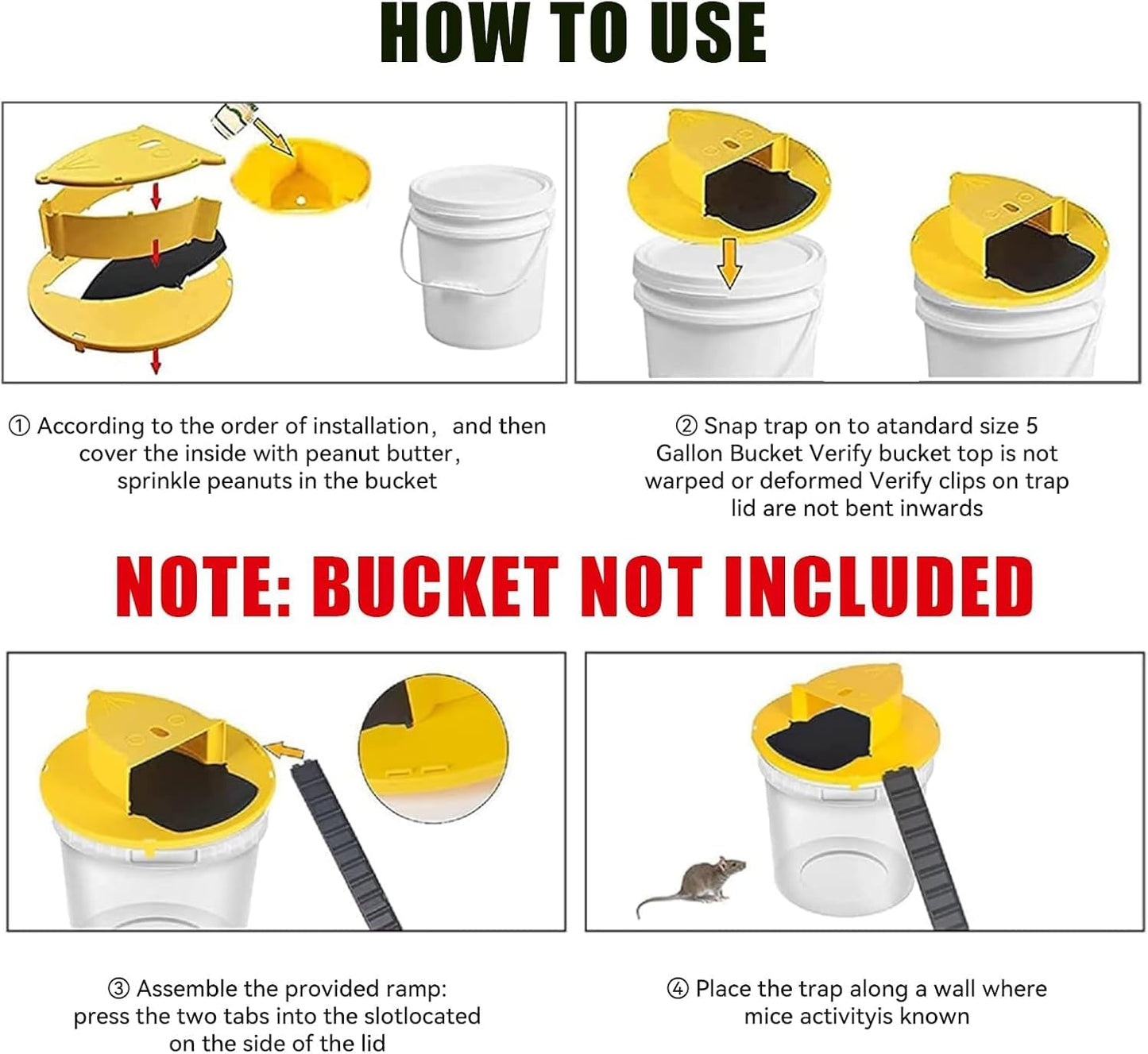 HOW TO USE

① According to the order of installation, and then cover the inside with peanut butter, sprinkle peanuts in the bucket

② Snap trap on to atandard size 5 Gallon Bucket Verify bucket top is not warped or deformed Verify clips on trap lid are not bent inwards

NOTE: BUCKET NOT INCLUDED

③ Assemble the provided ramp: press the two tabs into the slotlocated on the side of the lid

④ Place the trap along a wall where mice activityis known