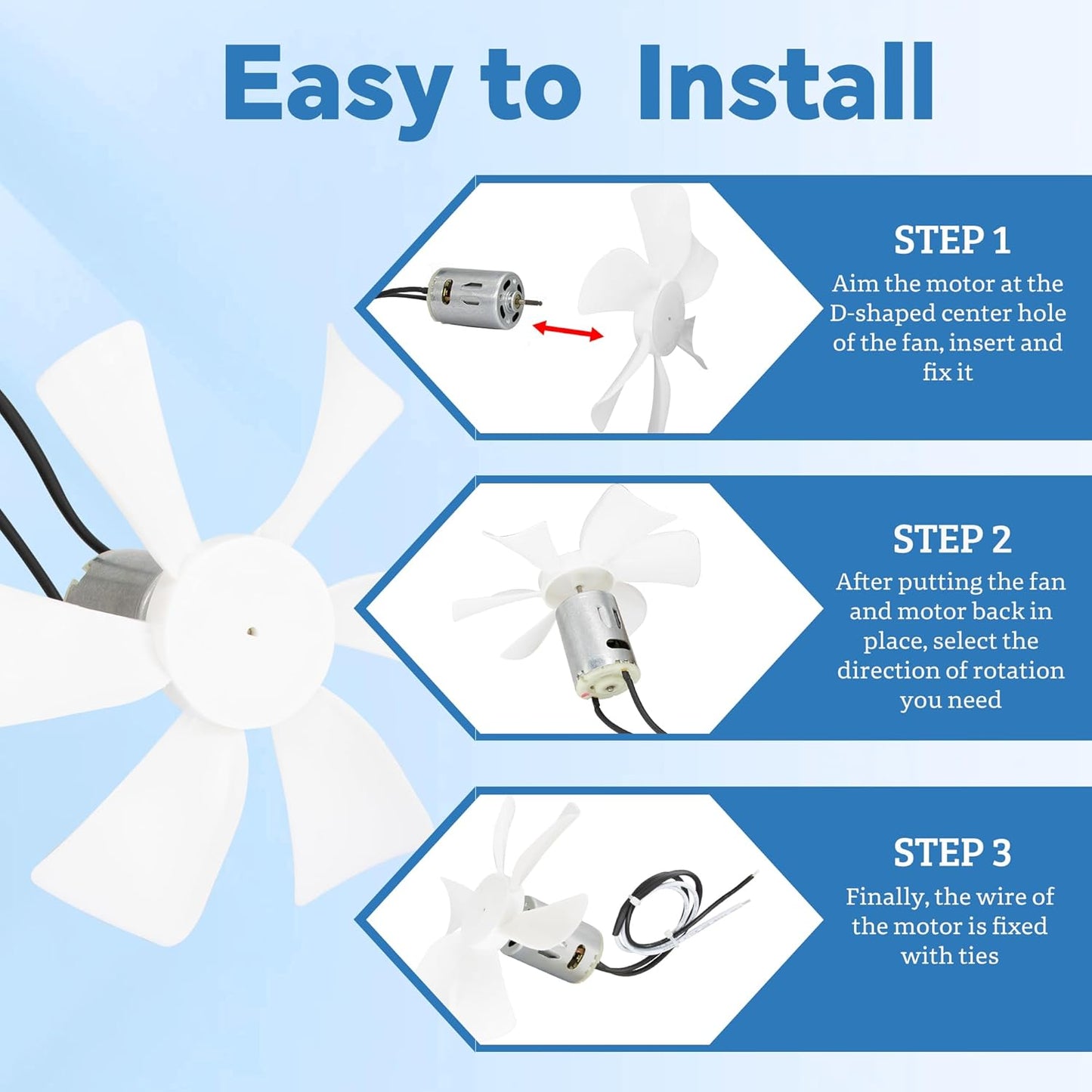 Easy to Install

STEP 1
Aim the motor at the D-shaped center hole of the fan, insert and fix it

STEP 2
After putting the fan and motor back in place, select the direction of rotation you need

STEP 3
Finally, the wire of the motor is fixed with ties