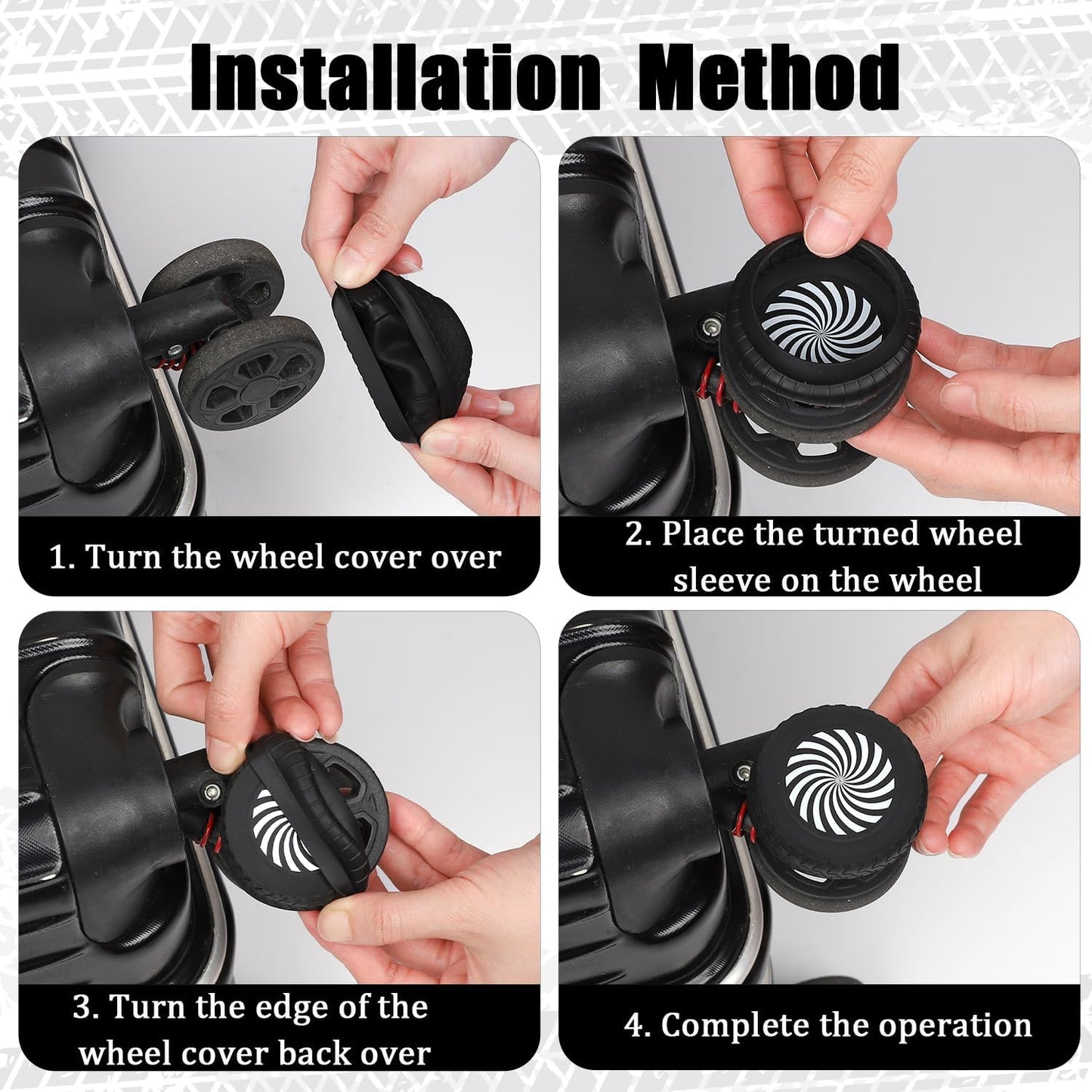 Installation Method

1. Turn the wheel cover over

2. Place the turned wheel sleeve on the wheel

3. Turn the edge of the wheel cover back over

4. Complete the operation