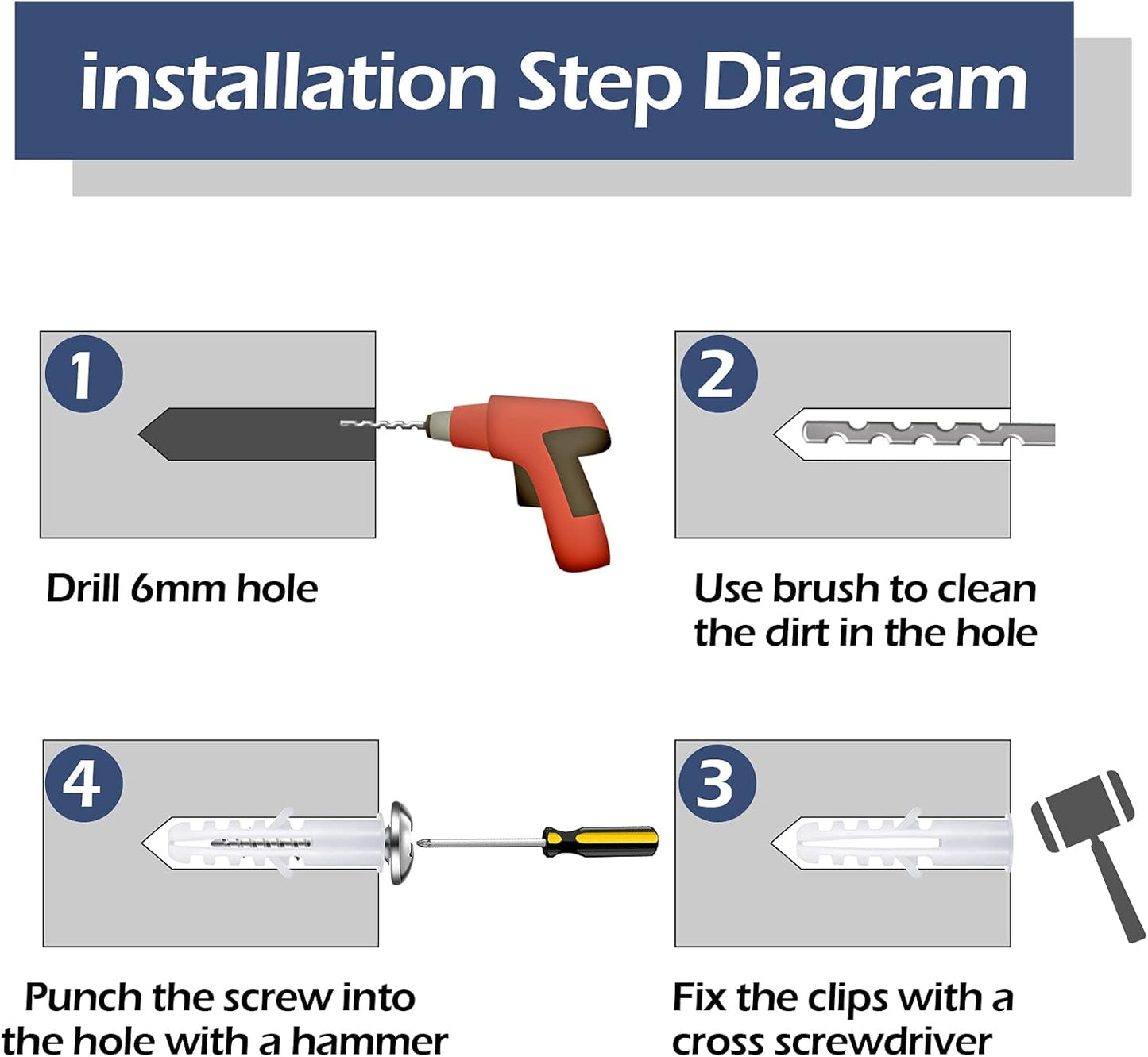 installation Step Diagram

1

Drill 6mm hole

2

Use brush to clean the dirt in the hole

4

Punch the screw into the hole with a hammer

3

Fix the clips with a cross screwdriver