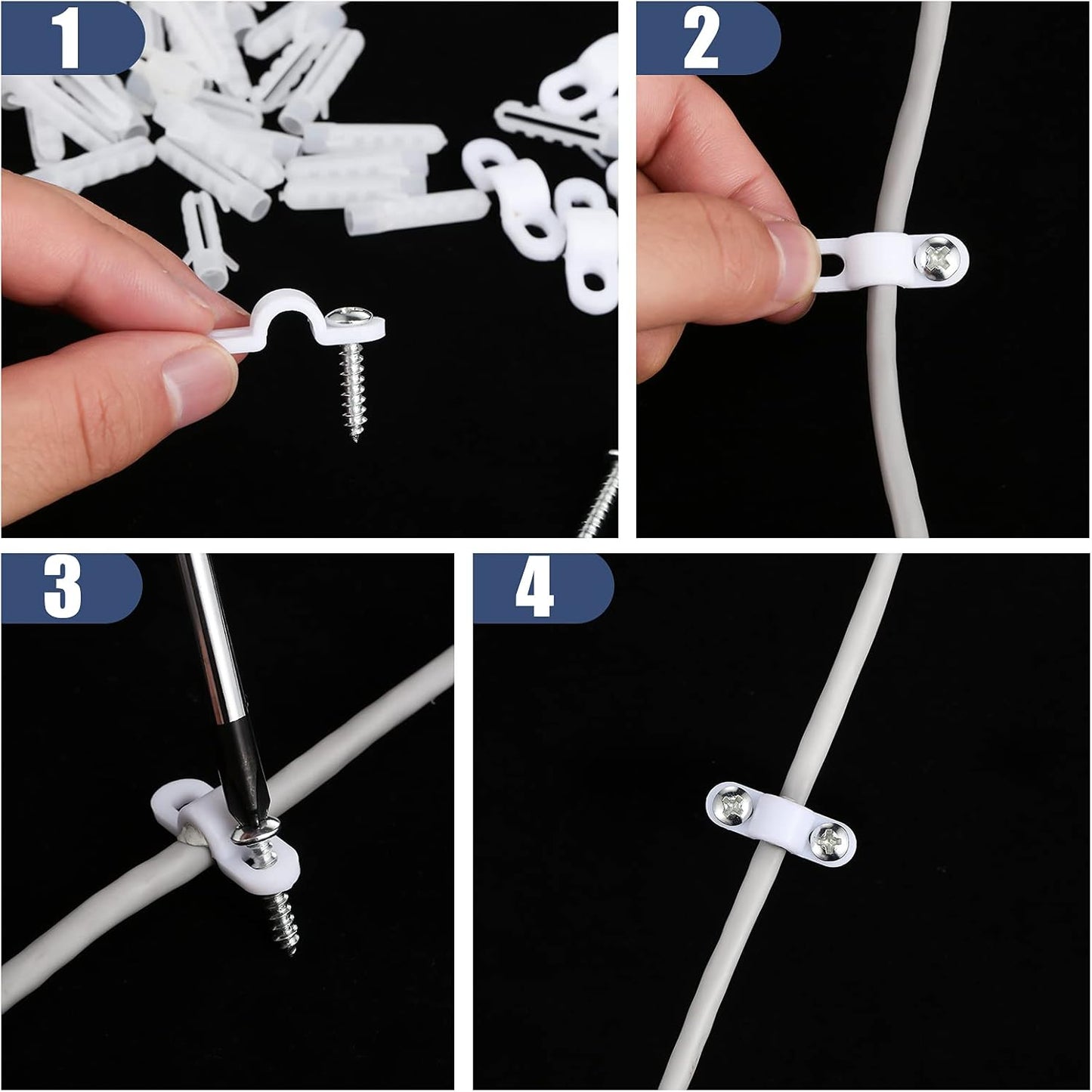 1

2

3

4