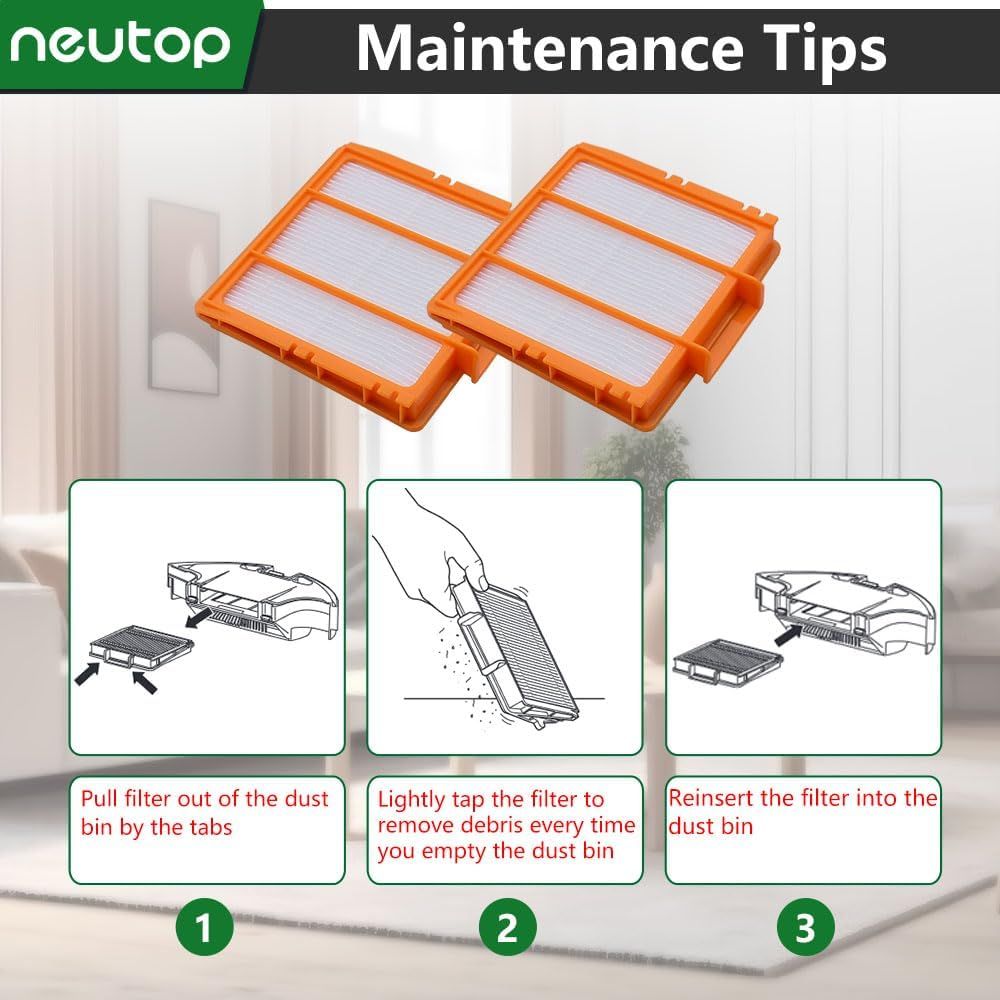 neutop

Maintenance Tips

Pull filter out of the dust bin by the tabs

Lightly tap the filter to remove debris every time you empty the dust bin

Reinsert the filter into the dust bin

1

2

3