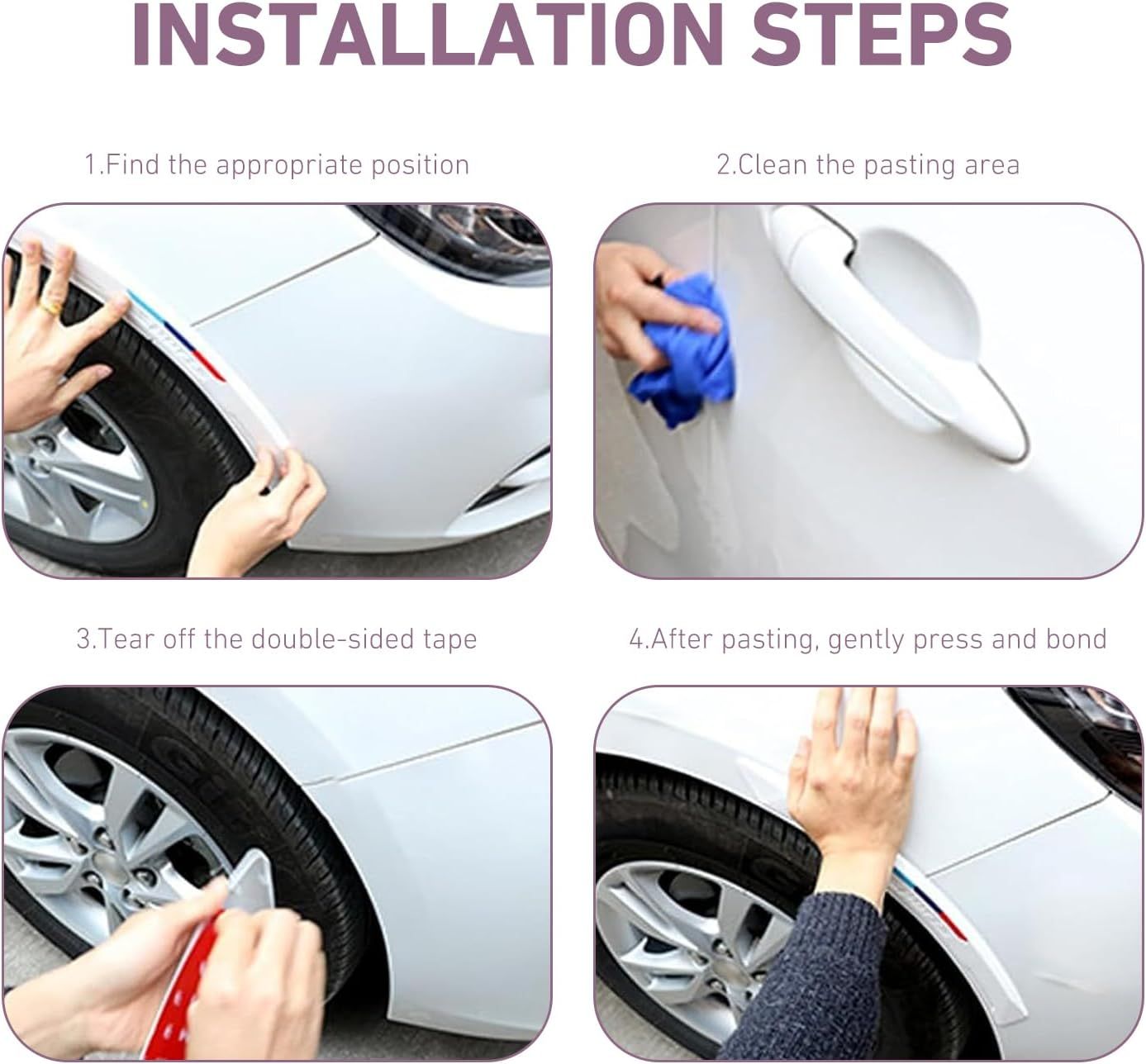 INSTALLATION STEPS

1.Find the appropriate position

2.Clean the pasting area

3.Tear off the double-sided tape

4.After pasting, gently press and bond