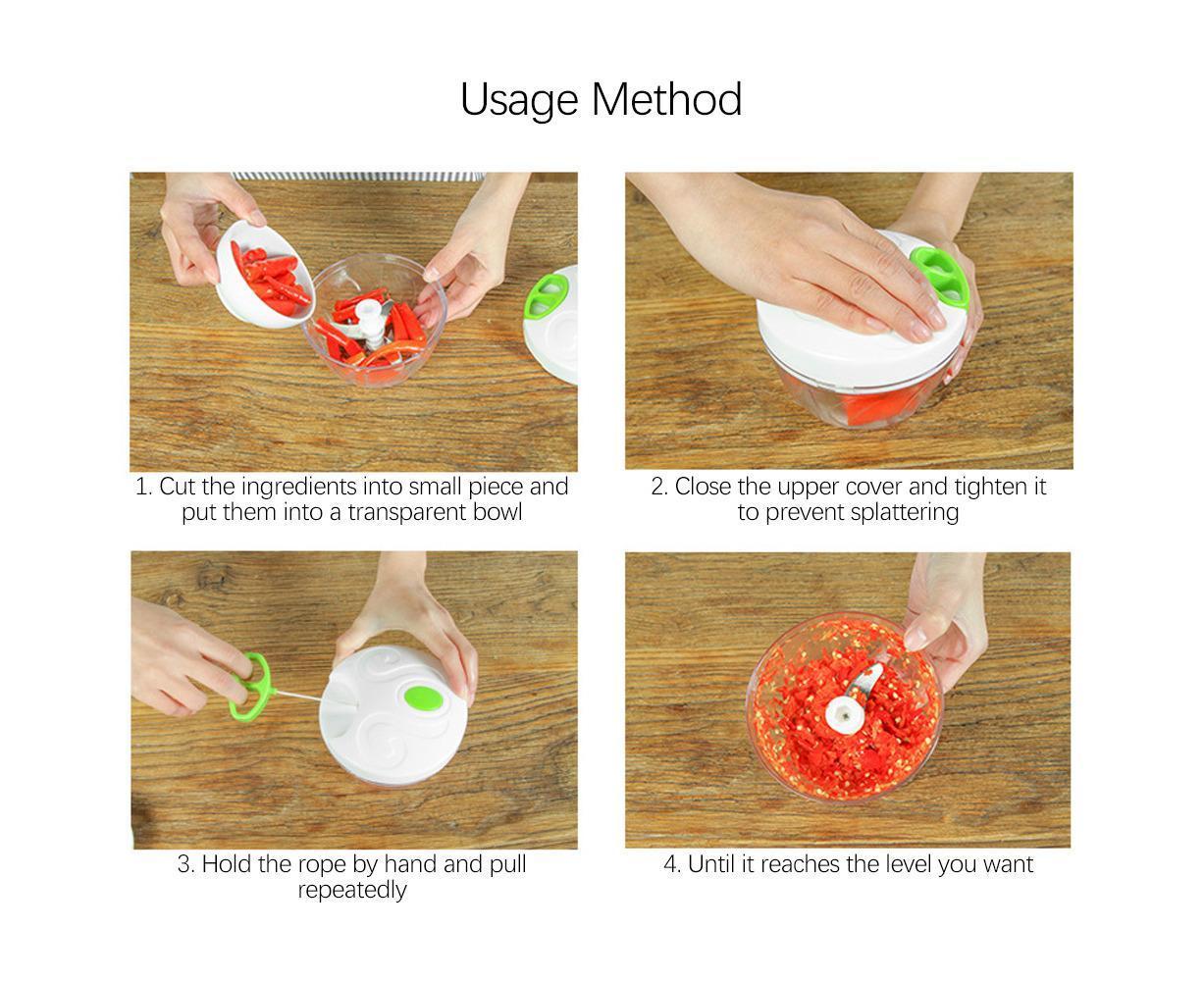 Usage Method

1. Cut the ingredients into small piece and put them into a transparent bowl

2. Close the upper cover and tighten it to prevent splattering

3. Hold the rope by hand and pull repeatedly

4. Until it reaches the level you want