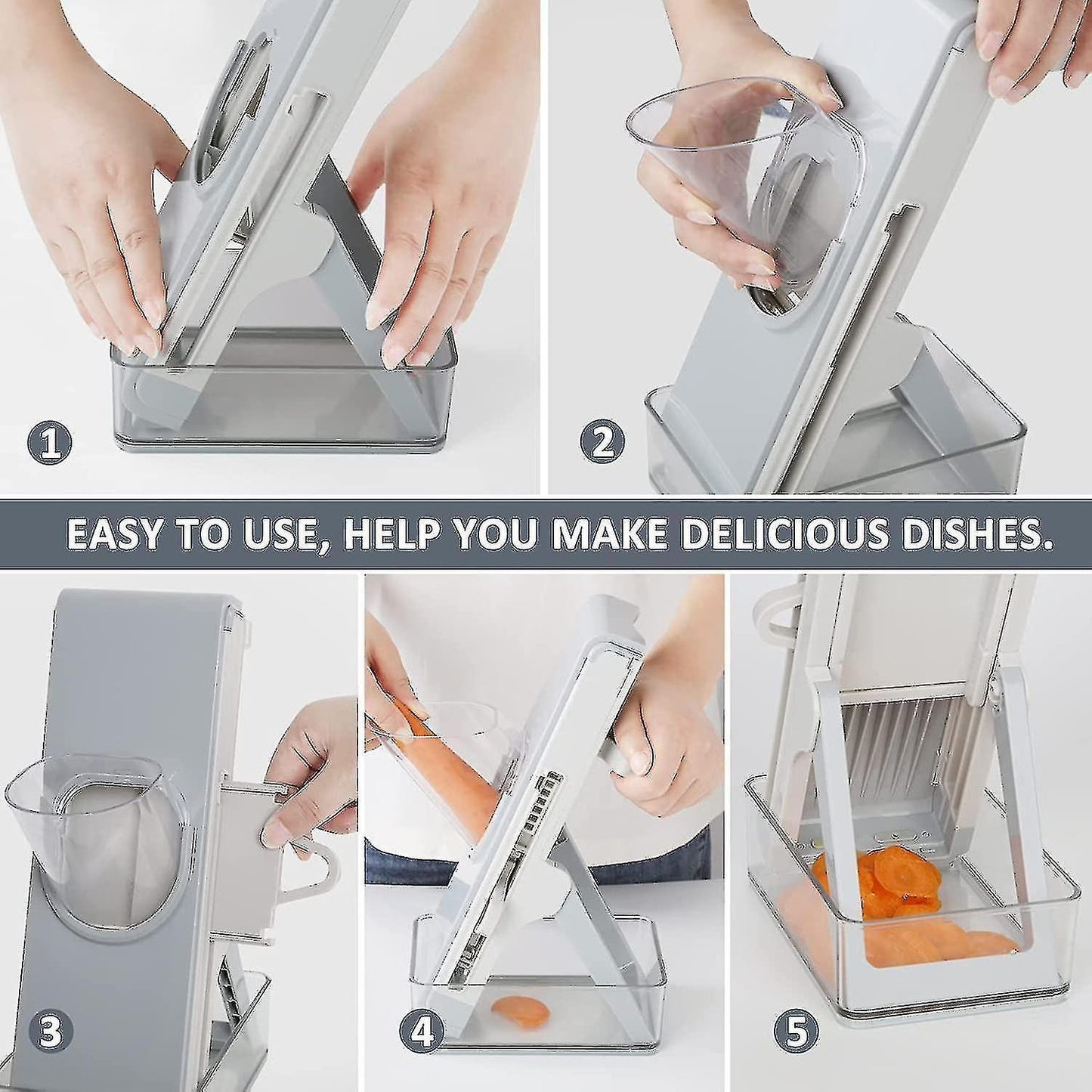 1

2

EASY TO USE, HELP YOU MAKE DELICIOUS DISHES.

3

4

5