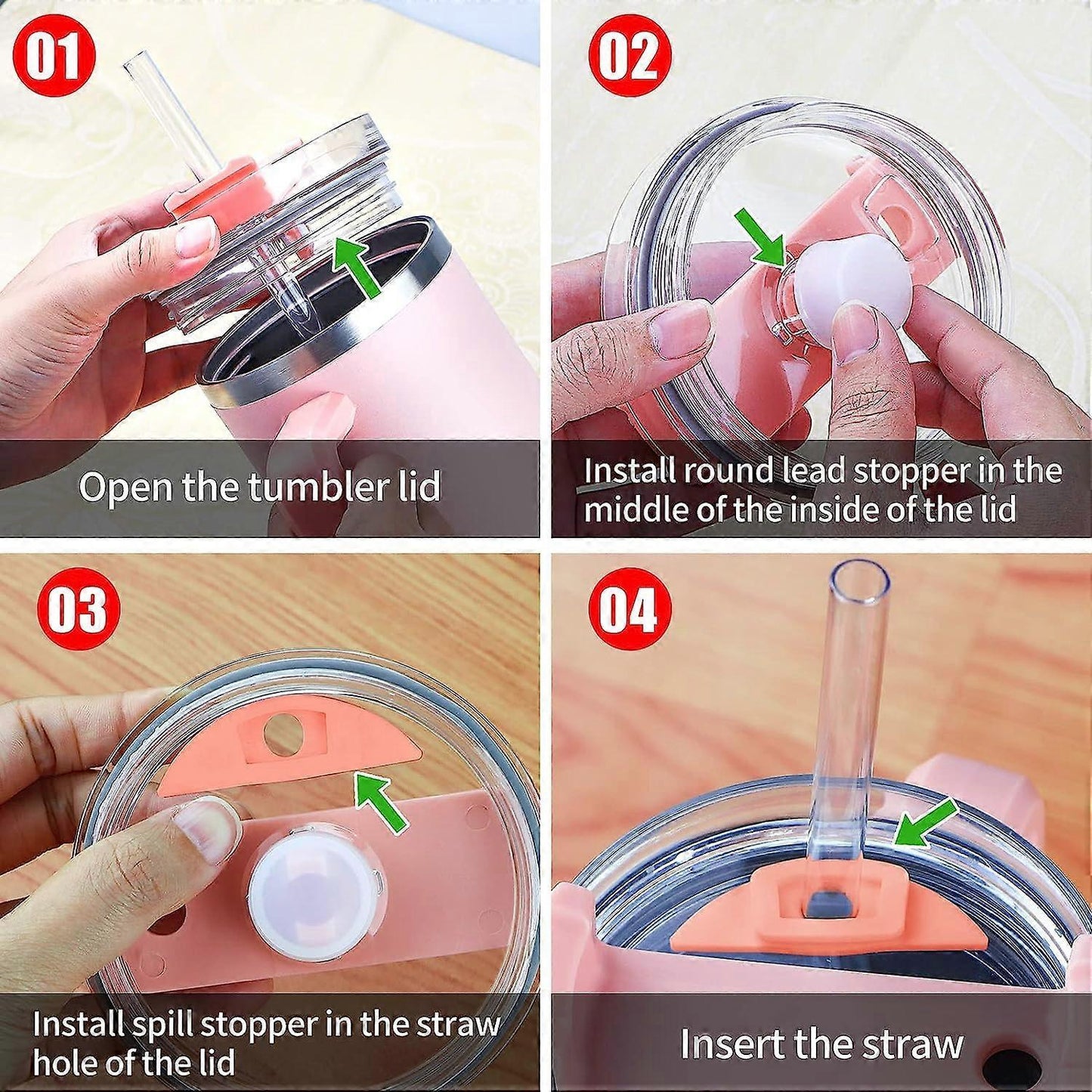 01

Open the tumbler lid

02

Install round lead stopper in the middle of the inside of the lid

03

Install spill stopper in the straw hole of the lid

04

Insert the straw