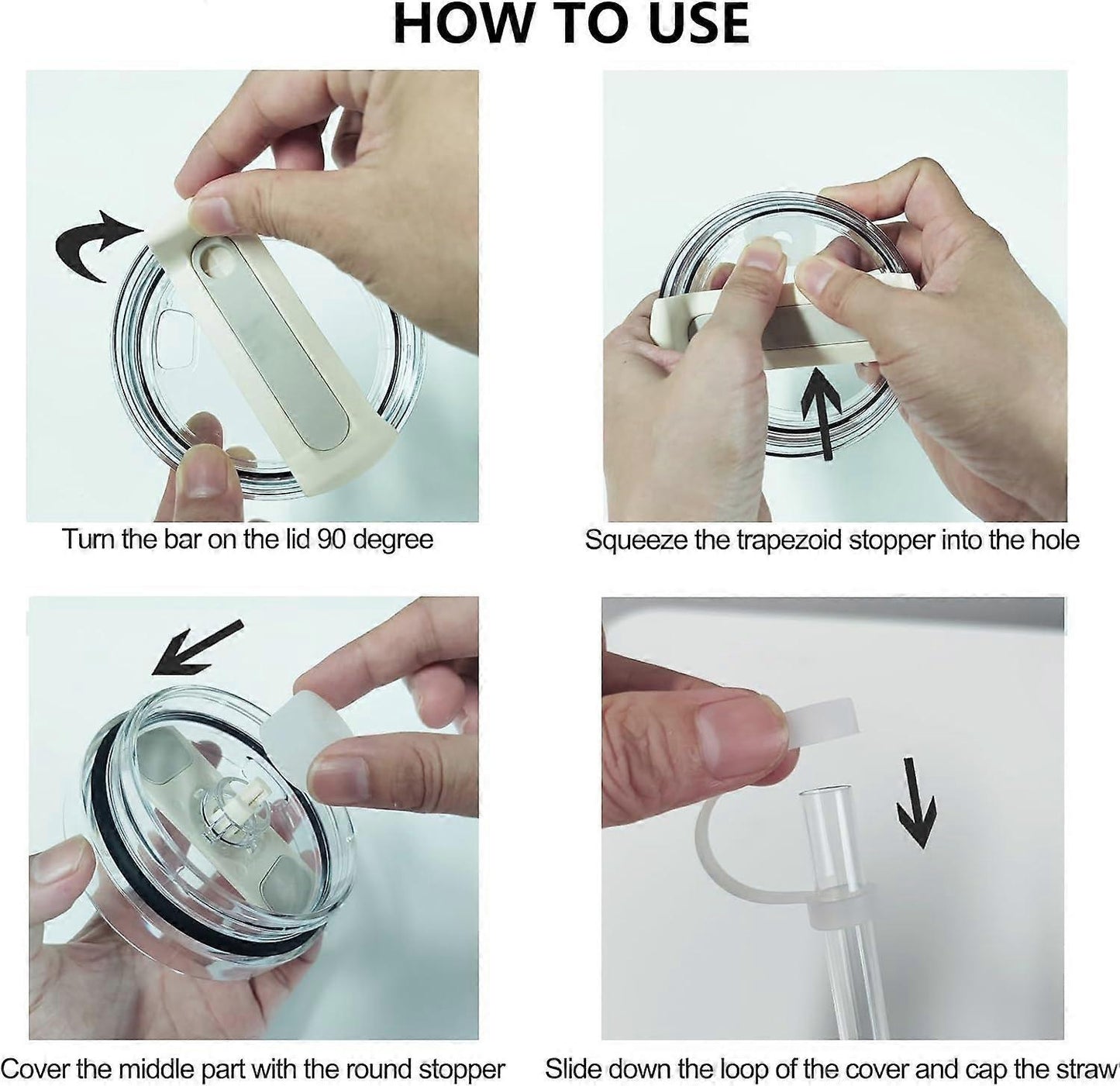 HOW TO USE

Turn the bar on the lid 90 degree

Squeeze the trapezoid stopper into the hole

Cover the middle part with the round stopper

Slide down the loop of the cover and cap the straw