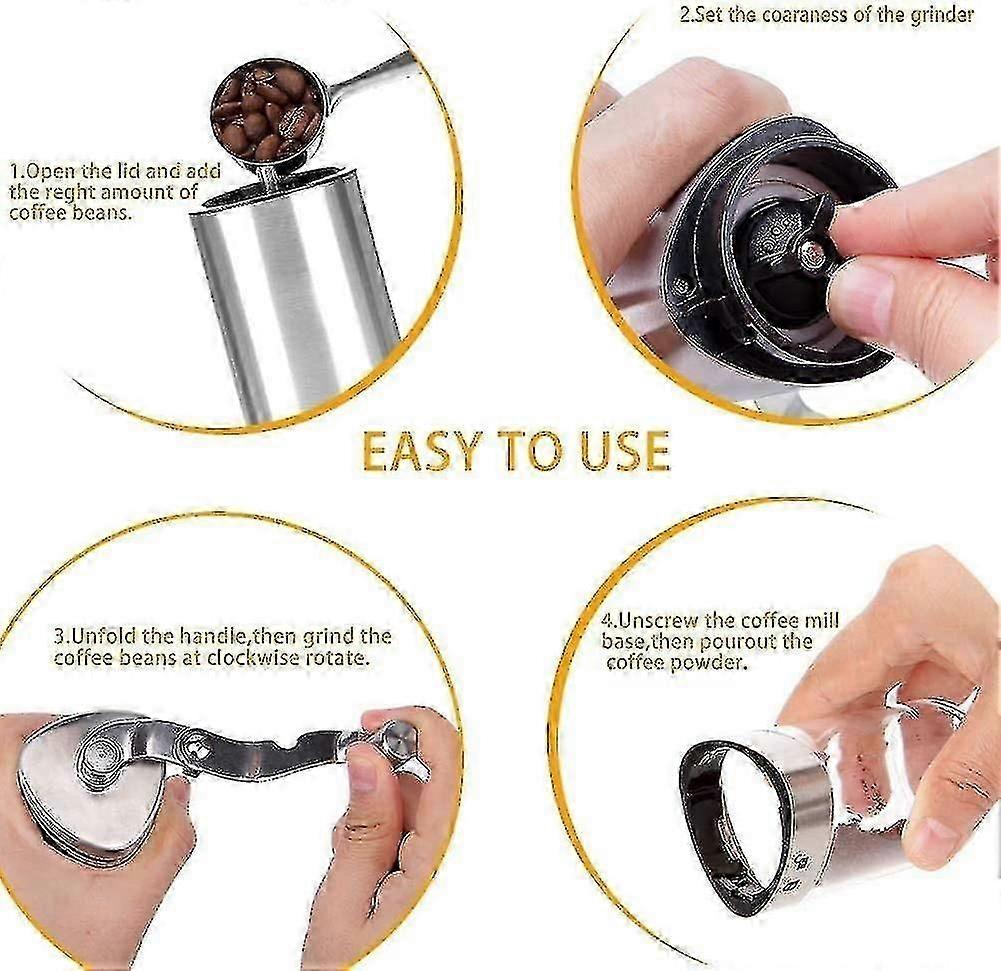 1.Open the lid and add the reght amount of coffee beans.

2.Set the coaraness of the grinder

EASY TO USE

3.Unfold the handle,then grind the coffee beans at clockwise rotate.

4.Unscrew the coffee mill base,then pourout the coffee powder.