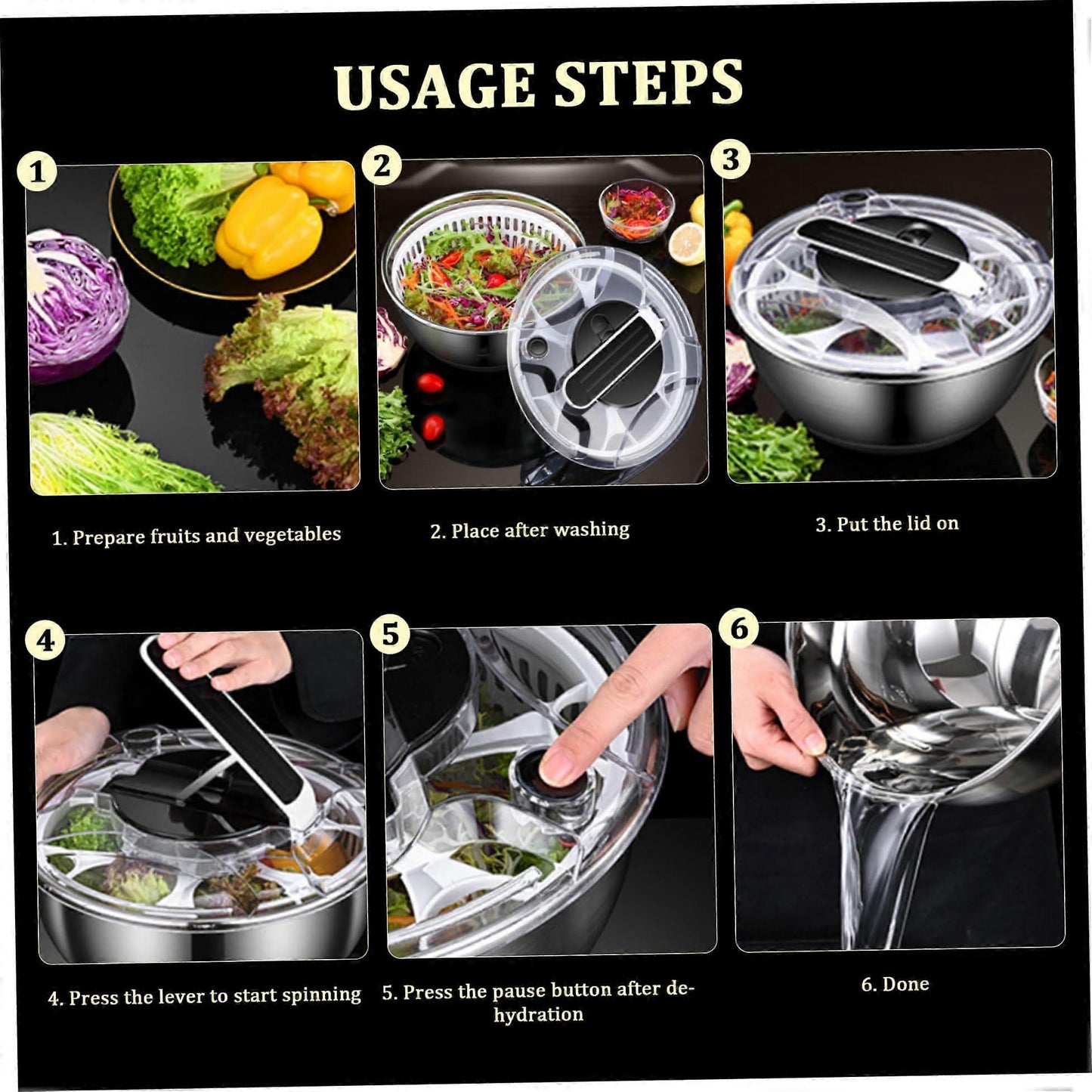 USAGE STEPS

1

2

3

1. Prepare fruits and vegetables

2. Place after washing

3. Put the lid on

4

5

6

4. Press the lever to start spinning

5. Press the pause button after dehydration

6. Done