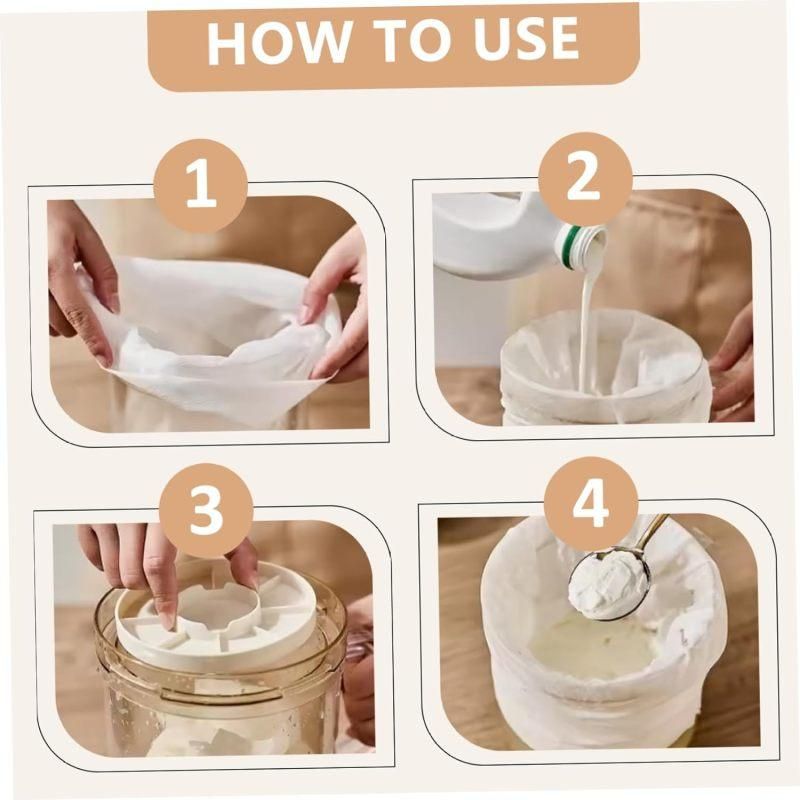 HOW TO USE

1

2

3

4