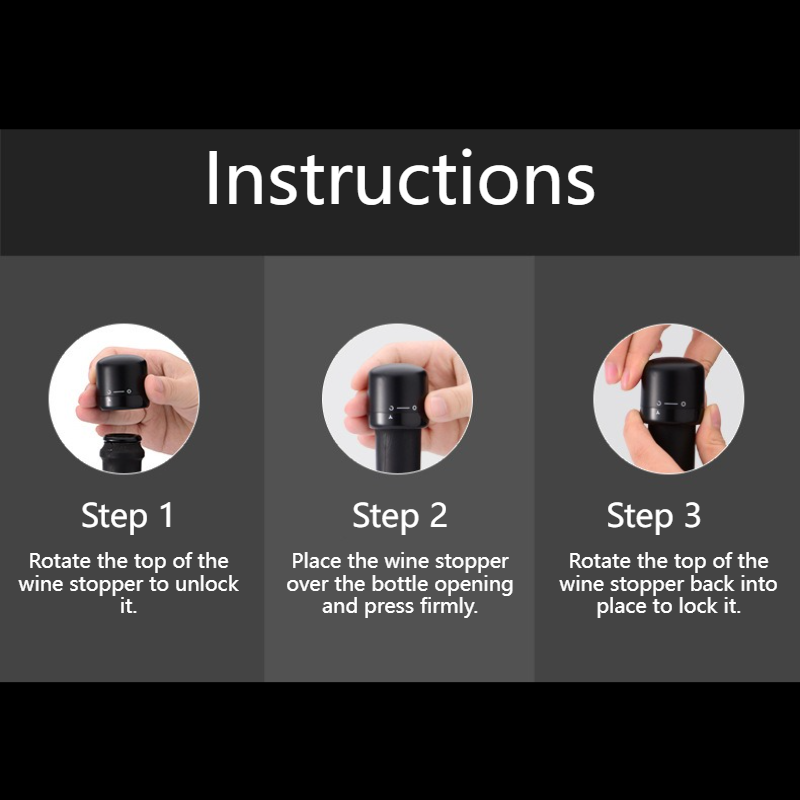 Instructions

Step 1

Rotate the top of the wine stopper to unlock it.

Step 2

Place the wine stopper over the bottle opening and press firmly.

Step 3

Rotate the top of the wine stopper back into place to lock it.