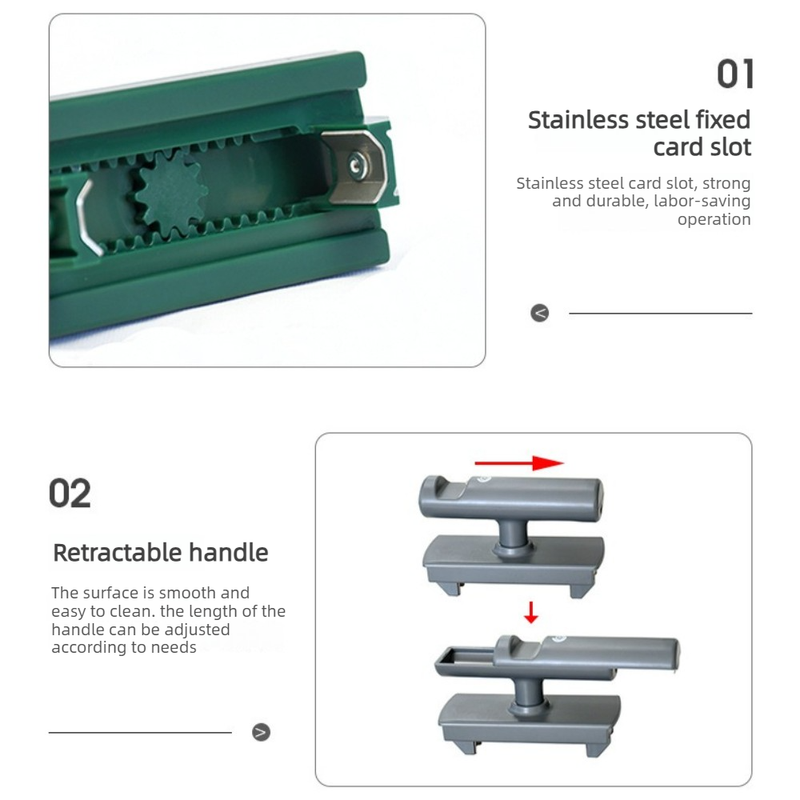 01

Stainless steel fixed card slot

Stainless steel card slot, strong and durable, labor-saving operation

02

Retractable handle

The surface is smooth and easy to clean. the length of the handle can be adjusted according to needs