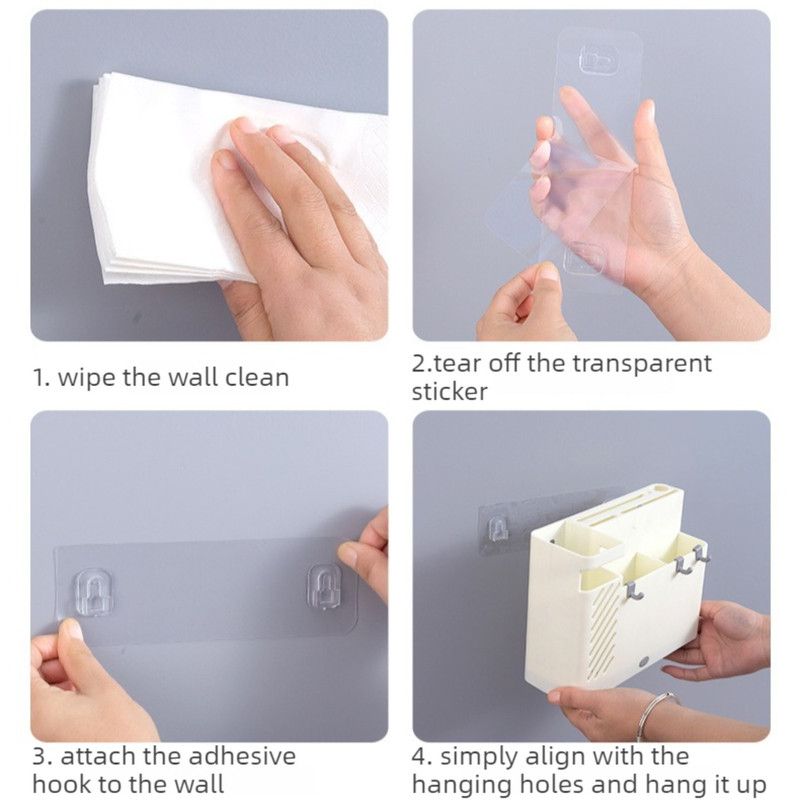 1. wipe the wall clean

2.tear off the transparent sticker

3. attach the adhesive hook to the wall

4. simply align with the hanging holes and hang it up