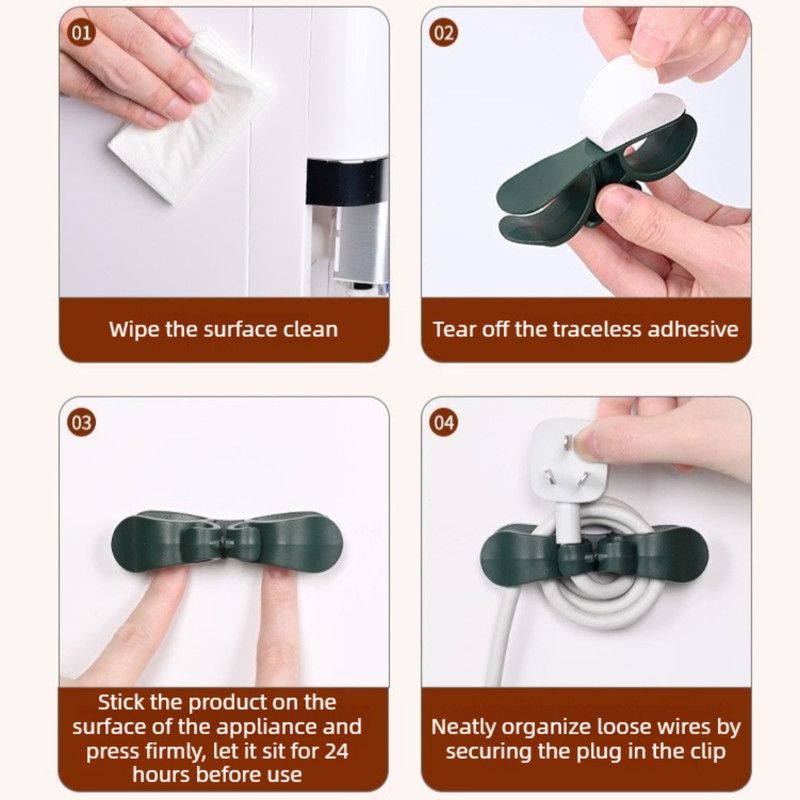 01

Wipe the surface clean

02

Tear off the traceless adhesive

03

Stick the product on the surface of the appliance and press firmly, let it sit for 24 hours before use

04

Neatly organize loose wires by securing the plug in the clip