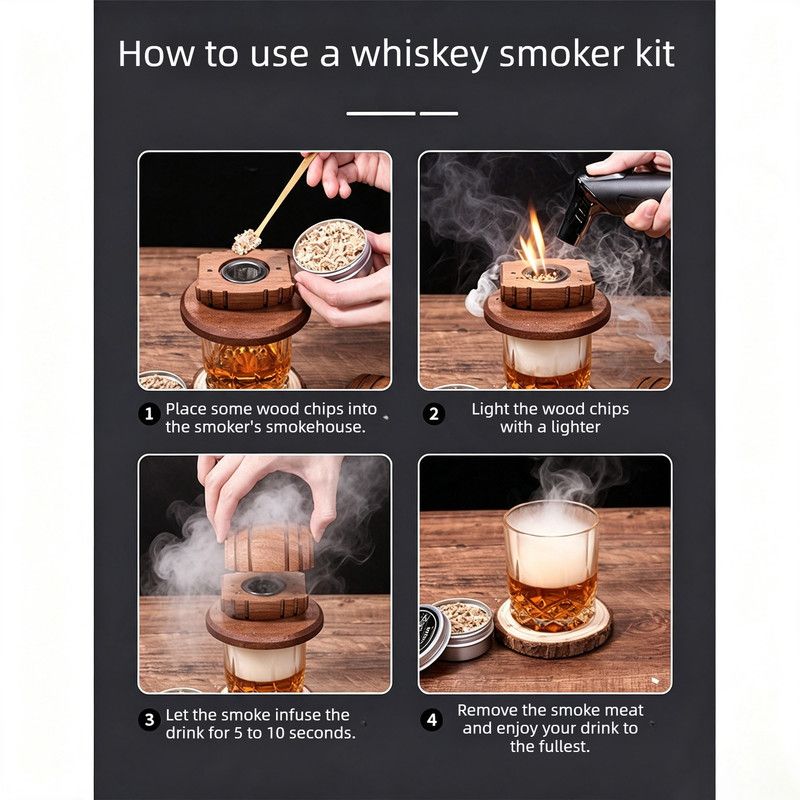 How to use a whiskey smoker kit

1 Place some wood chips into the smoker's smokehouse.

2 Light the wood chips with a lighter

3 Let the smoke infuse the drink for 5 to 10 seconds.

4 Remove the smoke meat and enjoy your drink to the fullest.