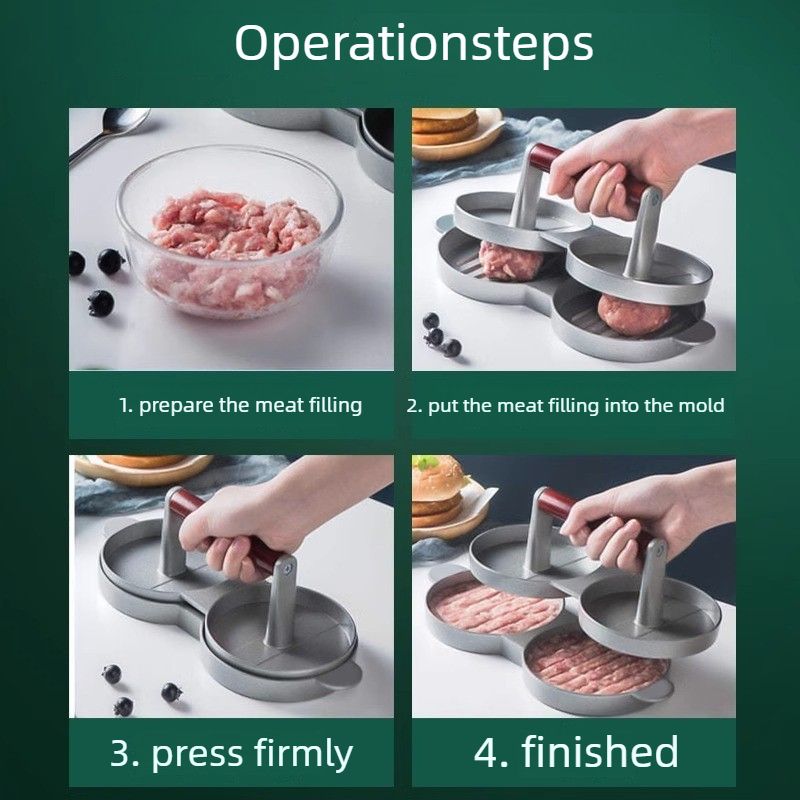 Operationsteps

1. prepare the meat filling

2. put the meat filling into the mold

3. press firmly

4. finished