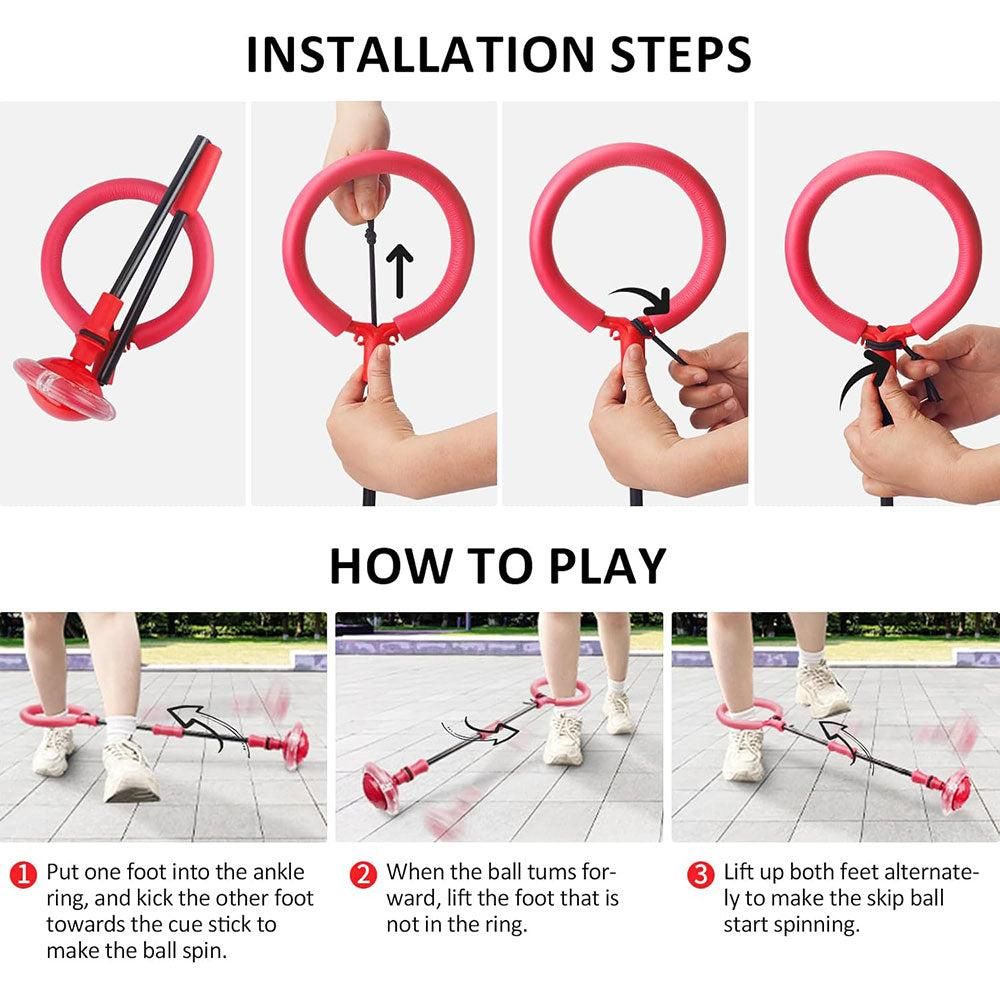 INSTALLATION STEPS

HOW TO PLAY

1 Put one foot into the ankle ring, and kick the other foot towards the cue stick to make the ball spin.

2 When the ball tums forward, lift the foot that is not in the ring.

3 Lift up both feet alternately to make the skip ball start spinning.