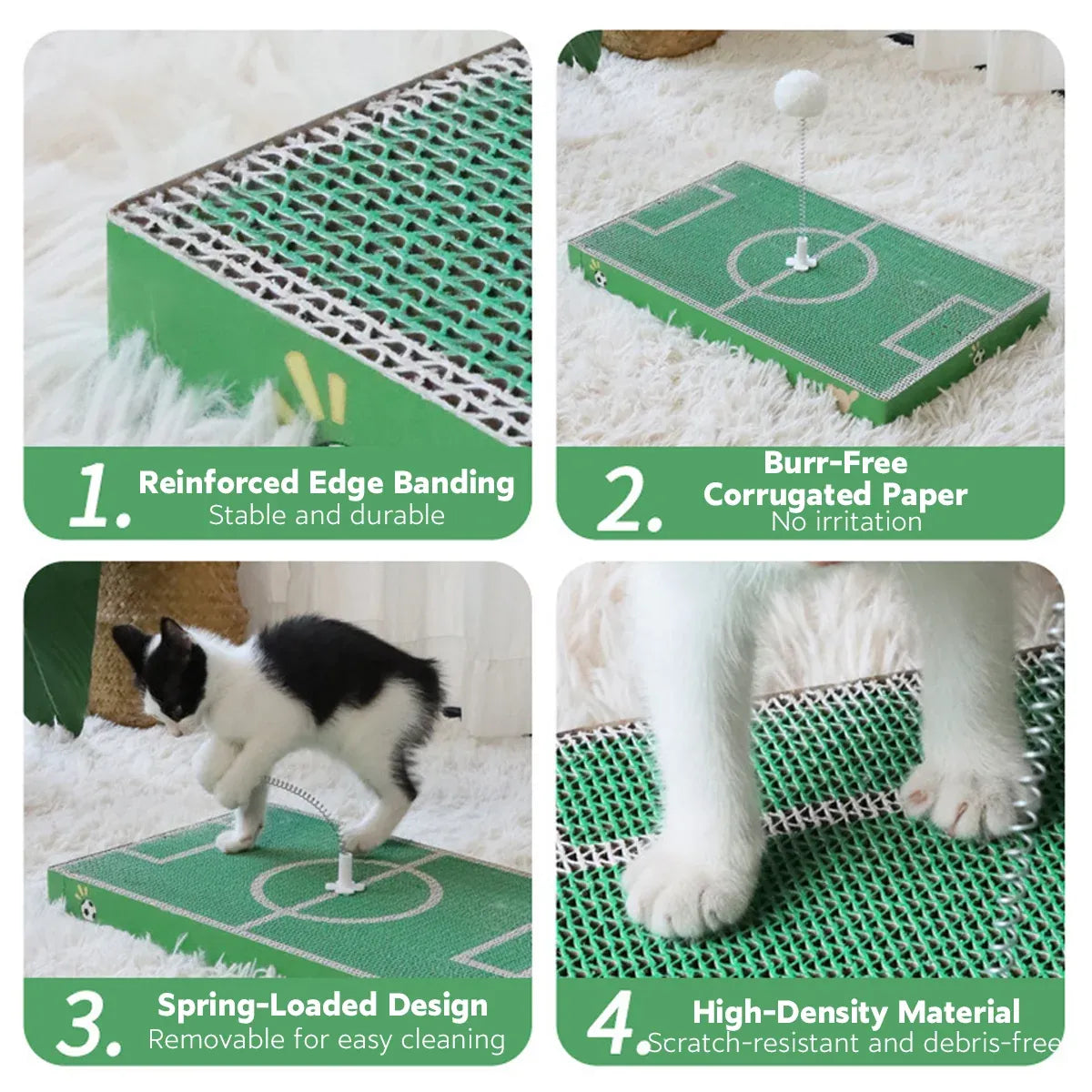 1. Reinforced Edge Banding
Stable and durable

2. Burr-Free Corrugated Paper
No irritation

3. Spring-Loaded Design
Removable for easy cleaning

4. High-Density Material
Scratch-resistant and debris-free