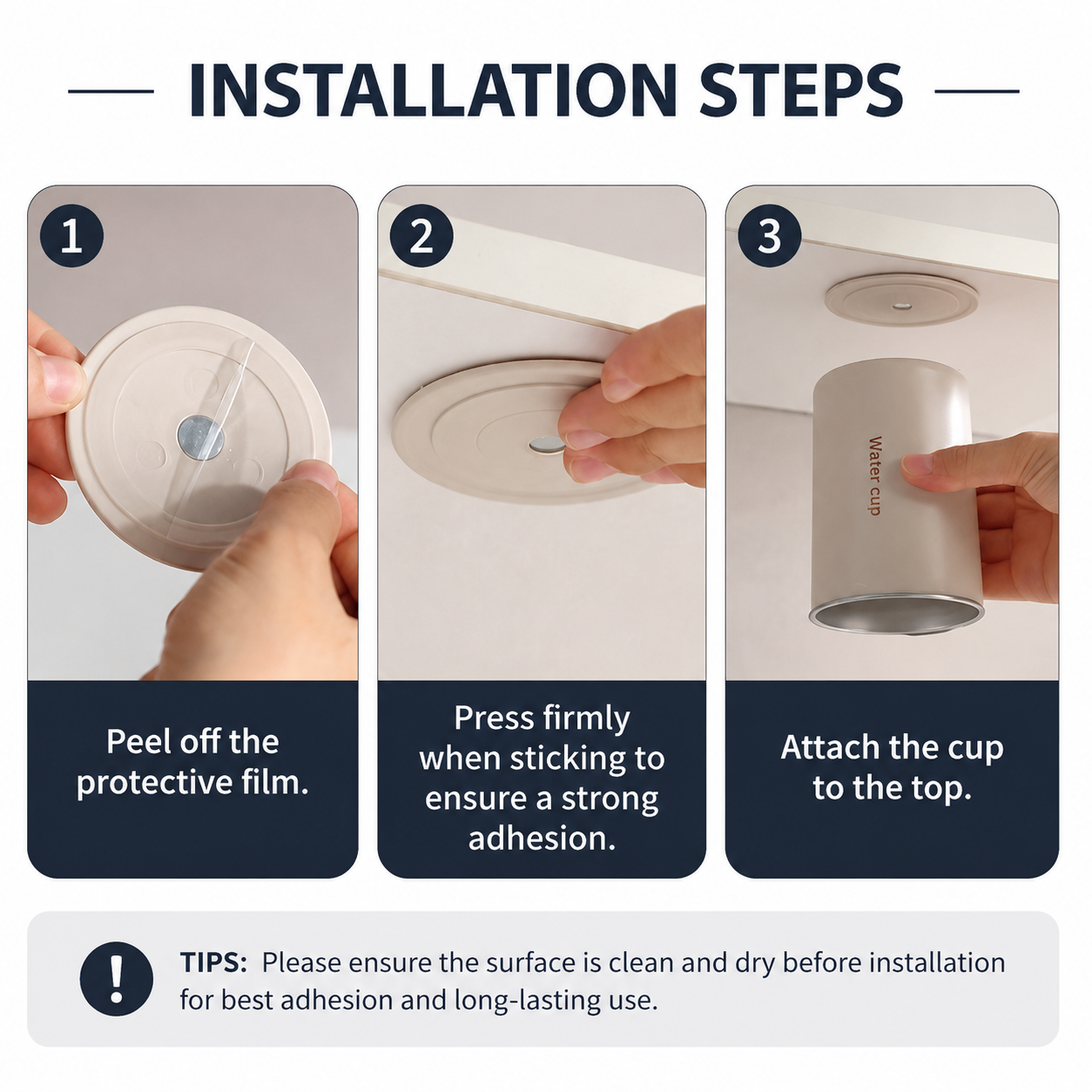 INSTALLATION STEPS

1

Peel off the protective film.

2

Press firmly when sticking to ensure a strong adhesion.

3

Water cup

Attach the cup to the top.

!

TIPS: Please ensure the surface is clean and dry before installation for best adhesion and long-lasting use.